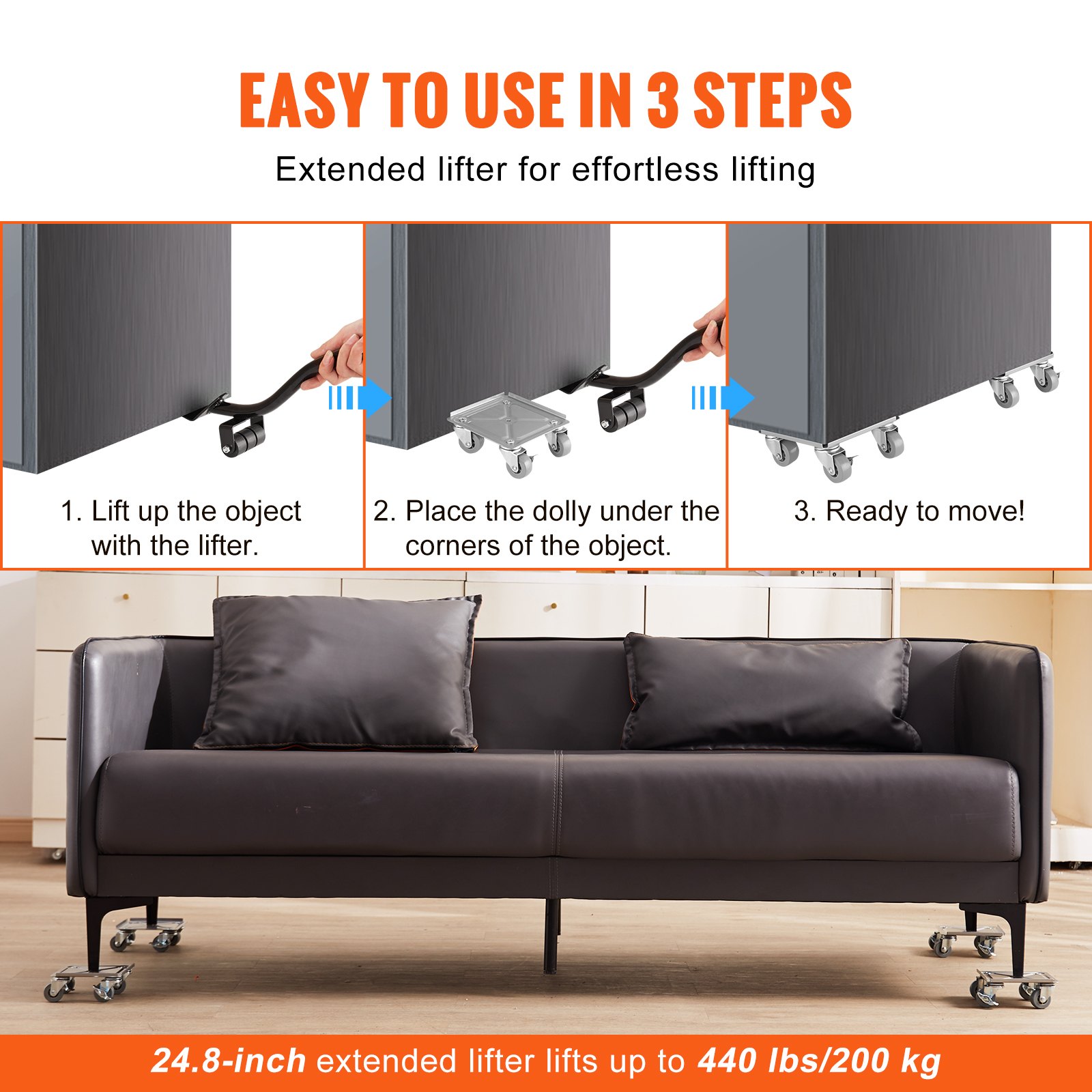 EASY TO USE IN 3 STEPS

Extended lifter for effortless lifting

1. Lift up the object with the lifter.

2. Place the dolly under the corners of the object.

3. Ready to move!

24.8-inch extended lifter lifts up to 440 lbs/200 kg