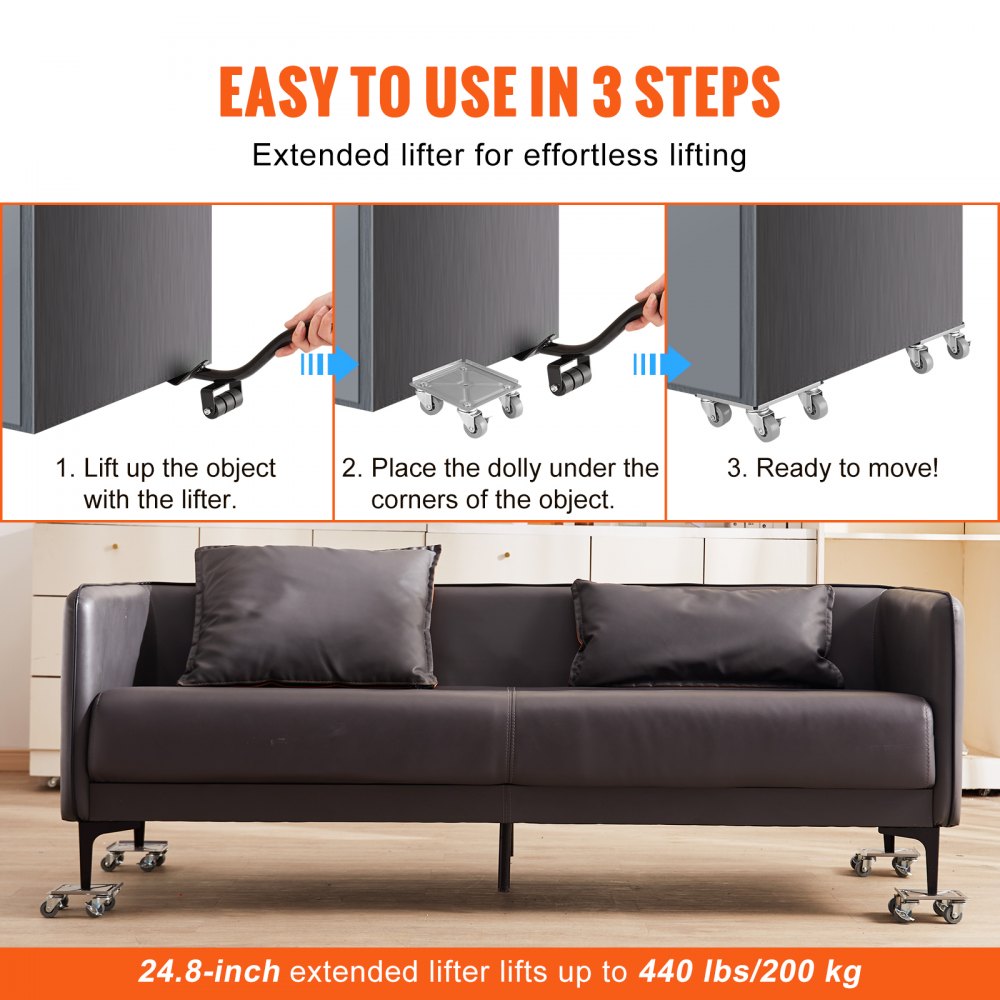 EASY TO USE IN 3 STEPS

Extended lifter for effortless lifting

1. Lift up the object with the lifter.

2. Place the dolly under the corners of the object.

3. Ready to move!

24.8-inch extended lifter lifts up to 440 lbs/200 kg