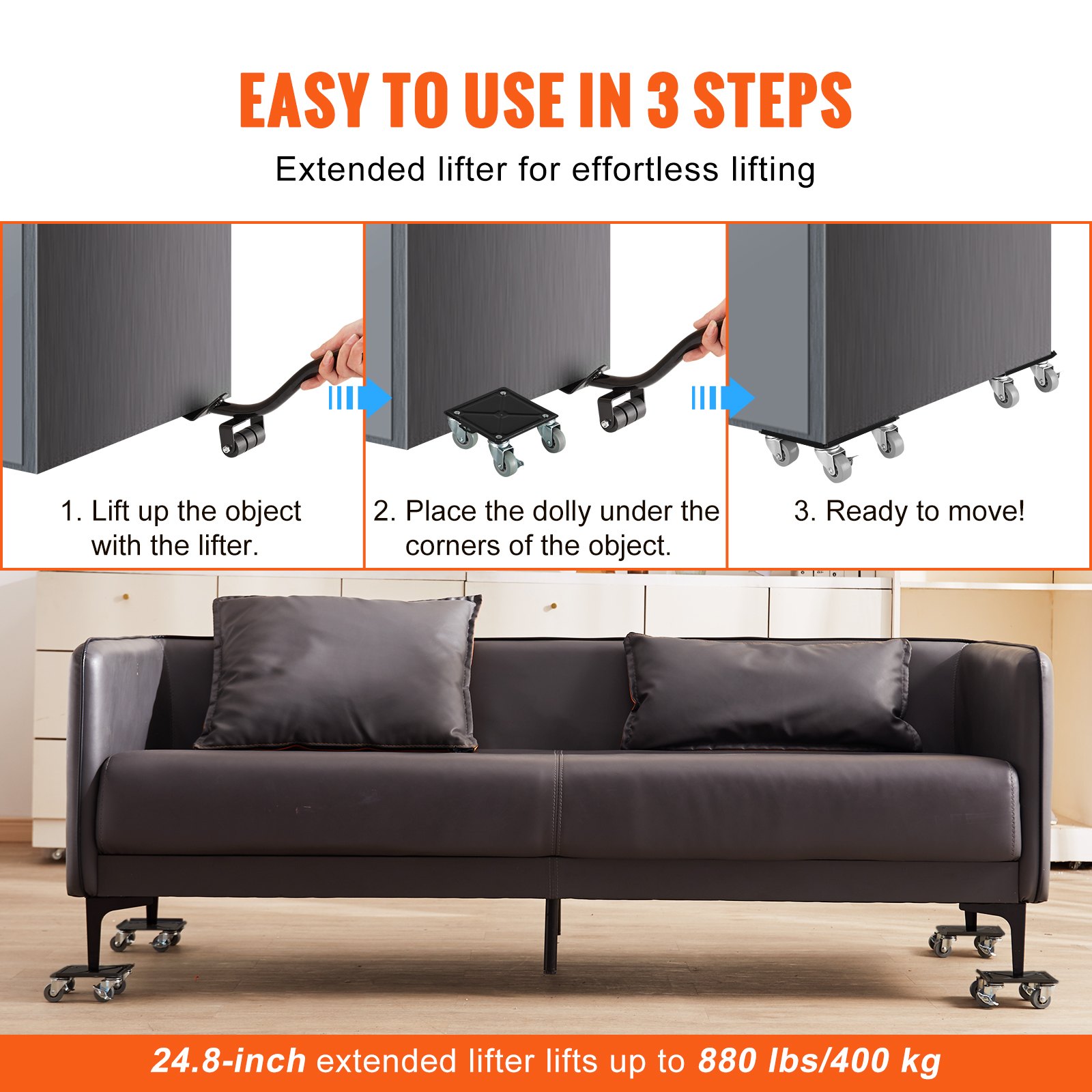 EASY TO USE IN 3 STEPS

Extended lifter for effortless lifting

1. Lift up the object with the lifter.

2. Place the dolly under the corners of the object.

3. Ready to move!

24.8-inch extended lifter lifts up to 880 lbs/400 kg