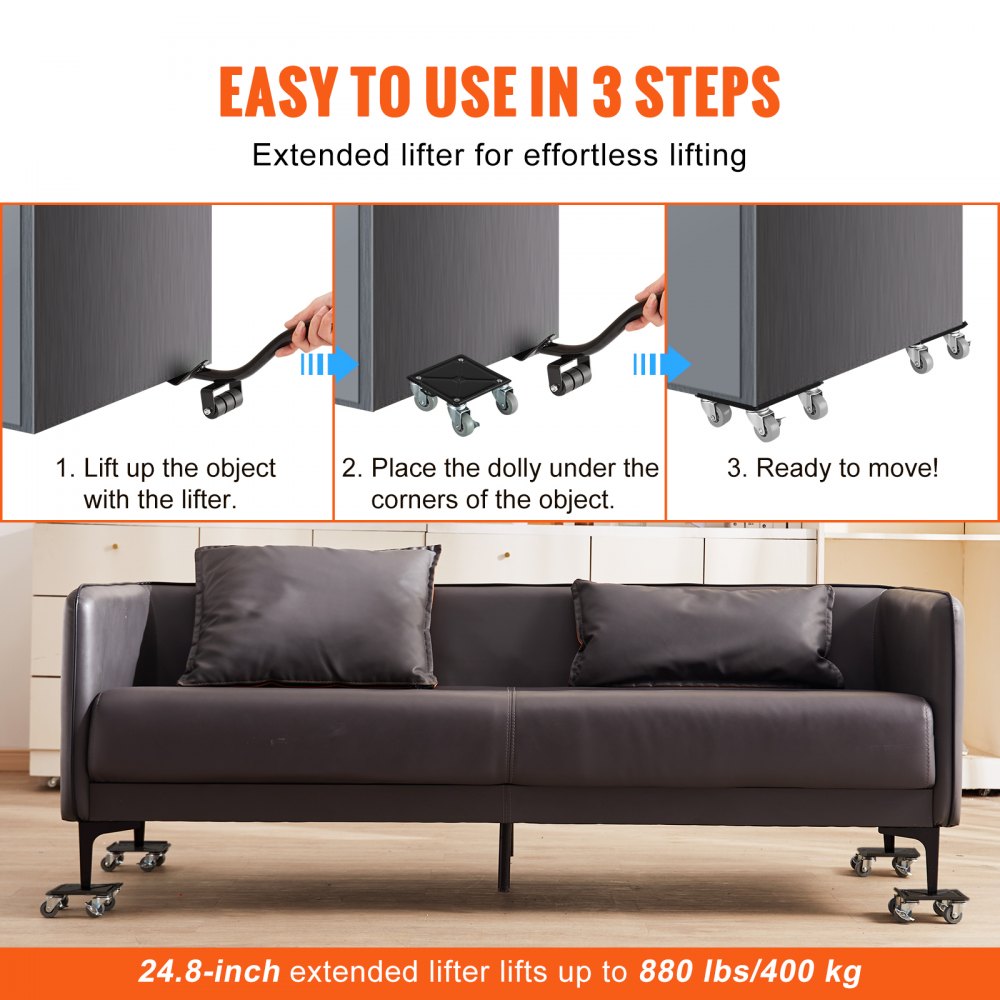 EASY TO USE IN 3 STEPS

Extended lifter for effortless lifting

1. Lift up the object with the lifter.

2. Place the dolly under the corners of the object.

3. Ready to move!

24.8-inch extended lifter lifts up to 880 lbs/400 kg