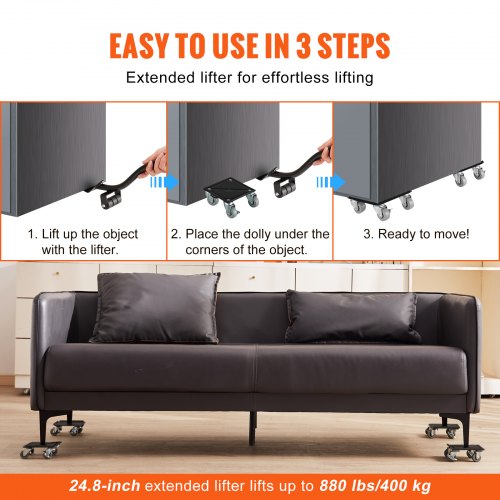 EASY TO USE IN 3 STEPS

Extended lifter for effortless lifting

1. Lift up the object with the lifter.

2. Place the dolly under the corners of the object.

3. Ready to move!

24.8-inch extended lifter lifts up to 880 lbs/400 kg