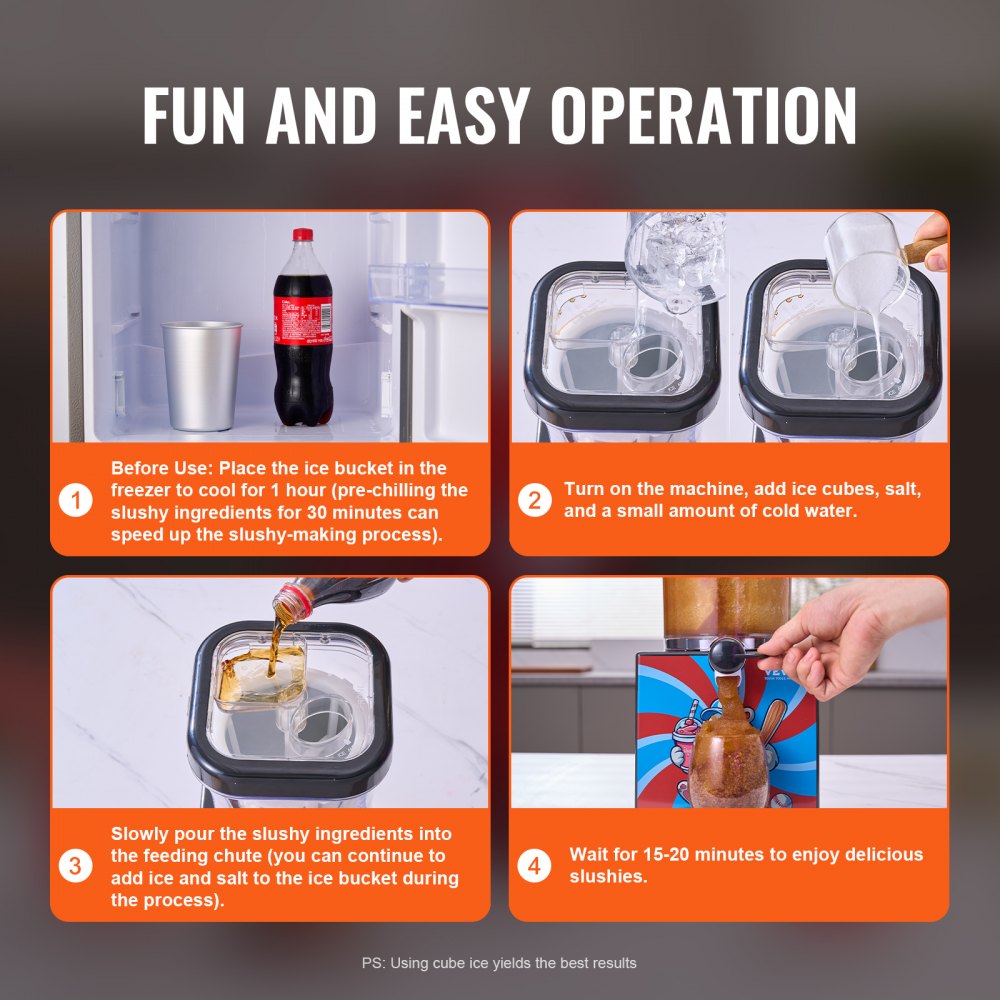 FUN AND EASY OPERATION

1 Before Use: Place the ice bucket in the freezer to cool for 1 hour (pre-chilling the slushy ingredients for 30 minutes can speed up the slushy-making process).

2 Turn on the machine, add ice cubes, salt, and a small amount of cold water.

3 Slowly pour the slushy ingredients into the feeding chute (you can continue to add ice and salt to the ice bucket during the process).

4 Wait for 15-20 minutes to enjoy delicious slushies.

PS: Using cube ice yields the best results