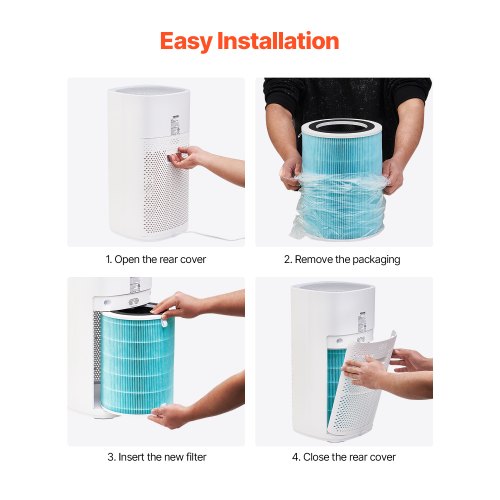 Easy Installation

1. Open the rear cover

2. Remove the packaging

3. Insert the new filter

4. Close the rear cover