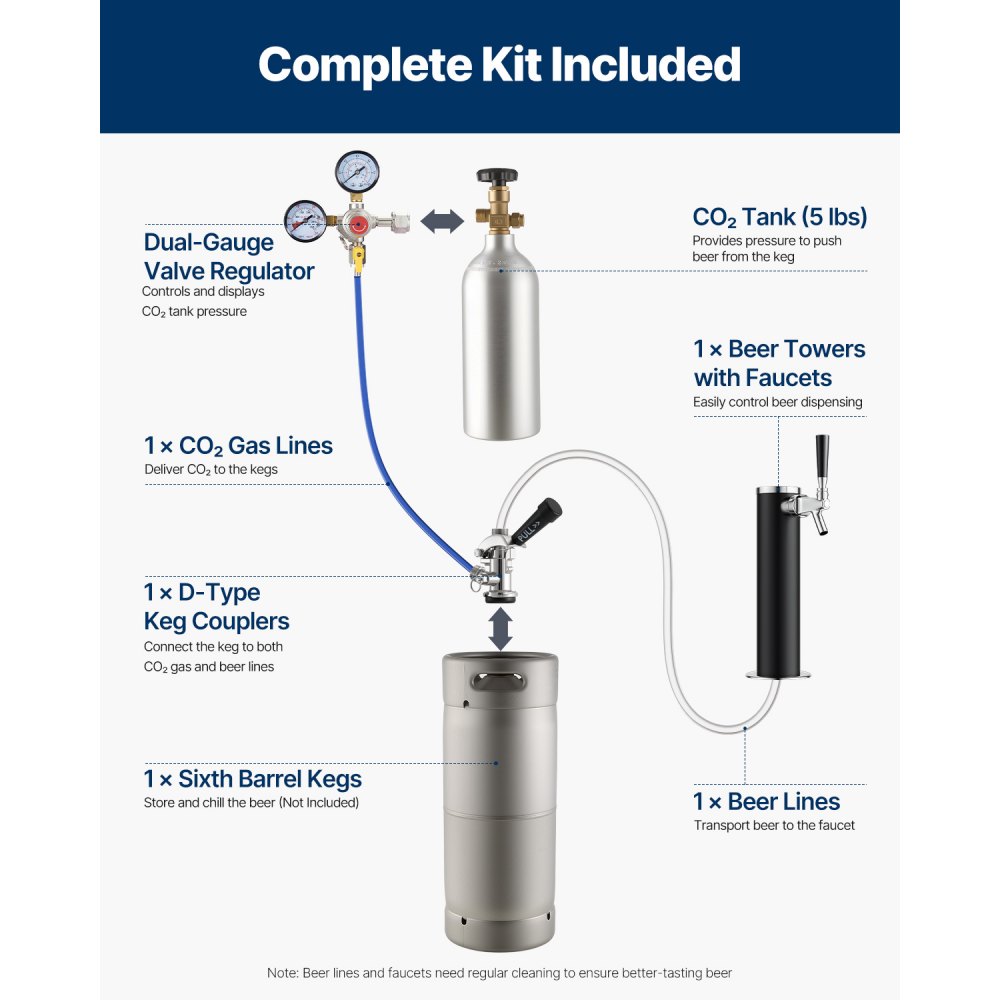 Complete Kit Included

Dual-Gauge Valve Regulator
Controls and displays $CO_2$ tank pressure

$CO_2$ Tank (5 lbs)
Provides pressure to push beer from the keg

1 × Beer Towers with Faucets
Easily control beer dispensing

1 × $CO_2$ Gas Lines
Deliver $CO_2$ to the kegs

PULL>>

1 × D-Type Keg Couplers
Connect the keg to both $CO_2$ gas and beer lines

1 × Sixth Barrel Kegs
Store and chill the beer (Not Included)

1 × Beer Lines
Transport beer to the faucet

Note: Beer lines and faucets need regular cleaning to ensure better-tasting beer