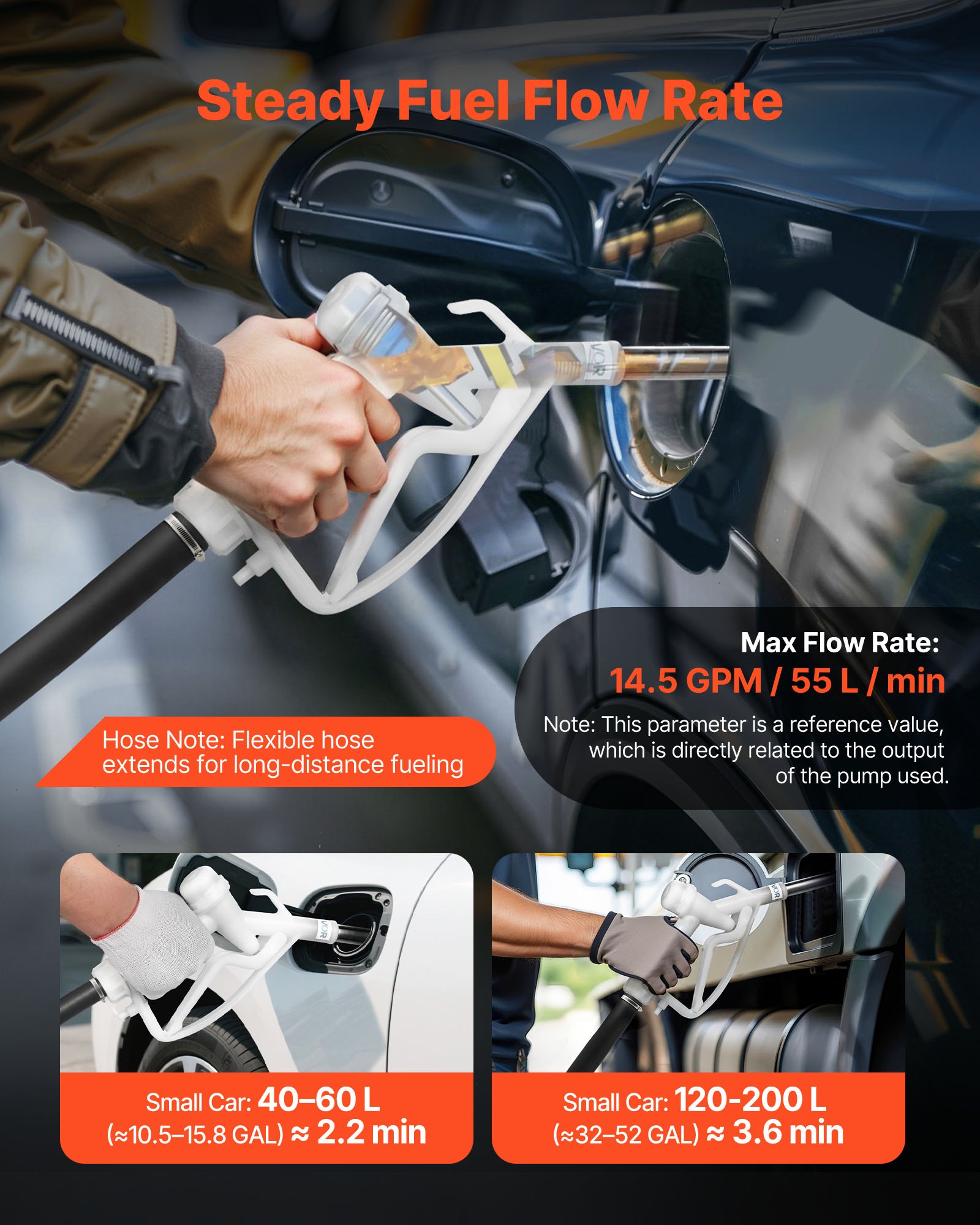 Steady Fuel Flow Rate

VOR

Max Flow Rate:
14.5 GPM / 55 L / min
Note: This parameter is a reference value, which is directly related to the output of the pump used.

Hose Note: Flexible hose extends for long-distance fueling

VOR

VOR

Small Car: 40–60 L (≈10.5–15.8 GAL) ≈ 2.2 min

Small Car: 120-200 L (≈32–52 GAL) ≈ 3.6 min