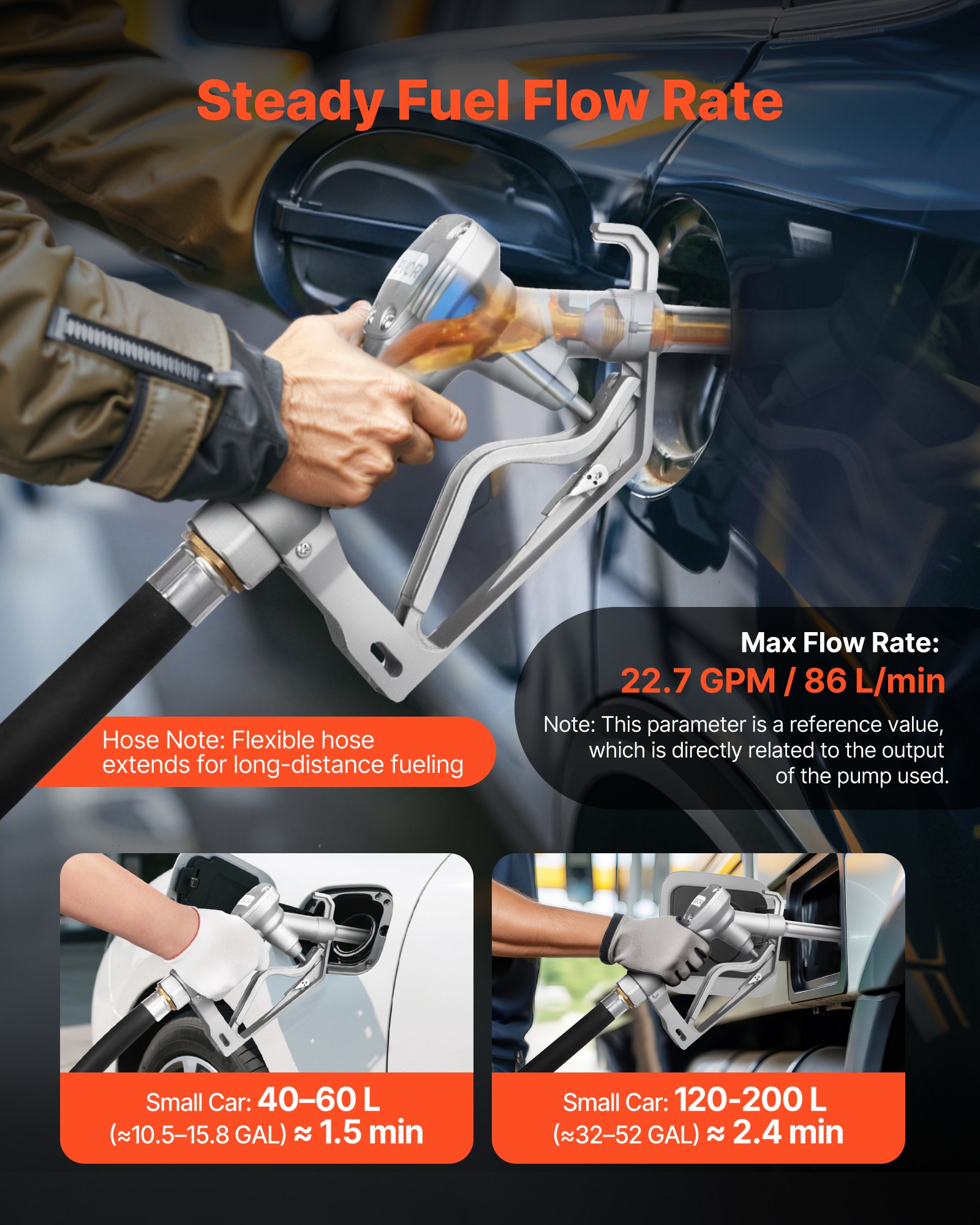 Steady Fuel Flow Rate

Max Flow Rate:
22.7 GPM / 86 L/min
Note: This parameter is a reference value, which is directly related to the output of the pump used.

Hose Note: Flexible hose extends for long-distance fueling

Small Car: 40–60 L (≈10.5–15.8 GAL) ≈ 1.5 min

Small Car: 120-200 L (≈32–52 GAL) ≈ 2.4 min