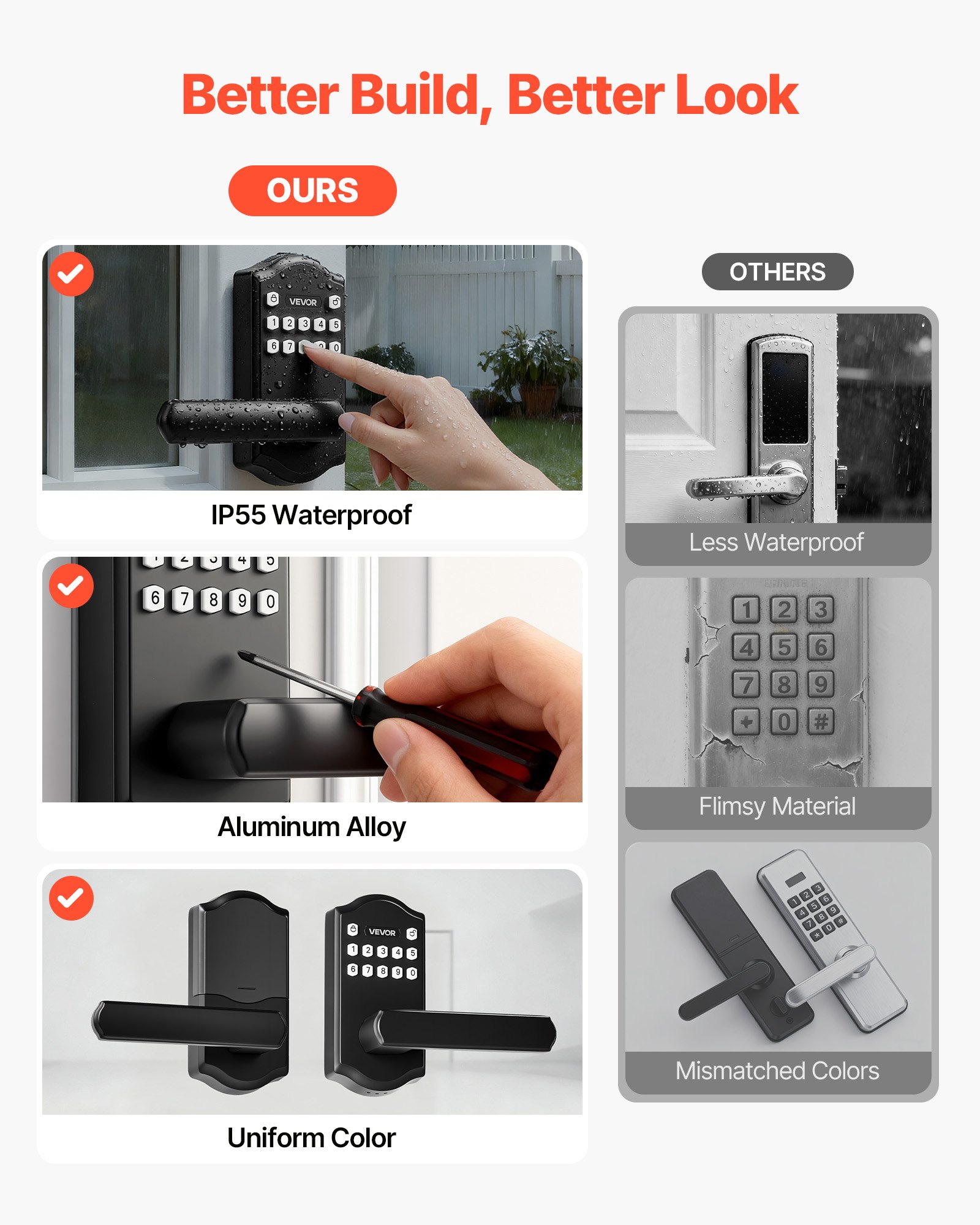 Better Build, Better Look

OURS

VEVOR
1 2 3 4 5
6 7

IP55 Waterproof

6 7 8 9 0

Aluminum Alloy

VEVOR
1 2 3 4 5
6 7 8 9 0

Uniform Color

OTHERS

Less Waterproof

1 2 3
4 5 6
7 8 9
+ 0 #

Flimsy Material

1 2 3
4 5 6
7 8 9
* 0 #

Mismatched Colors