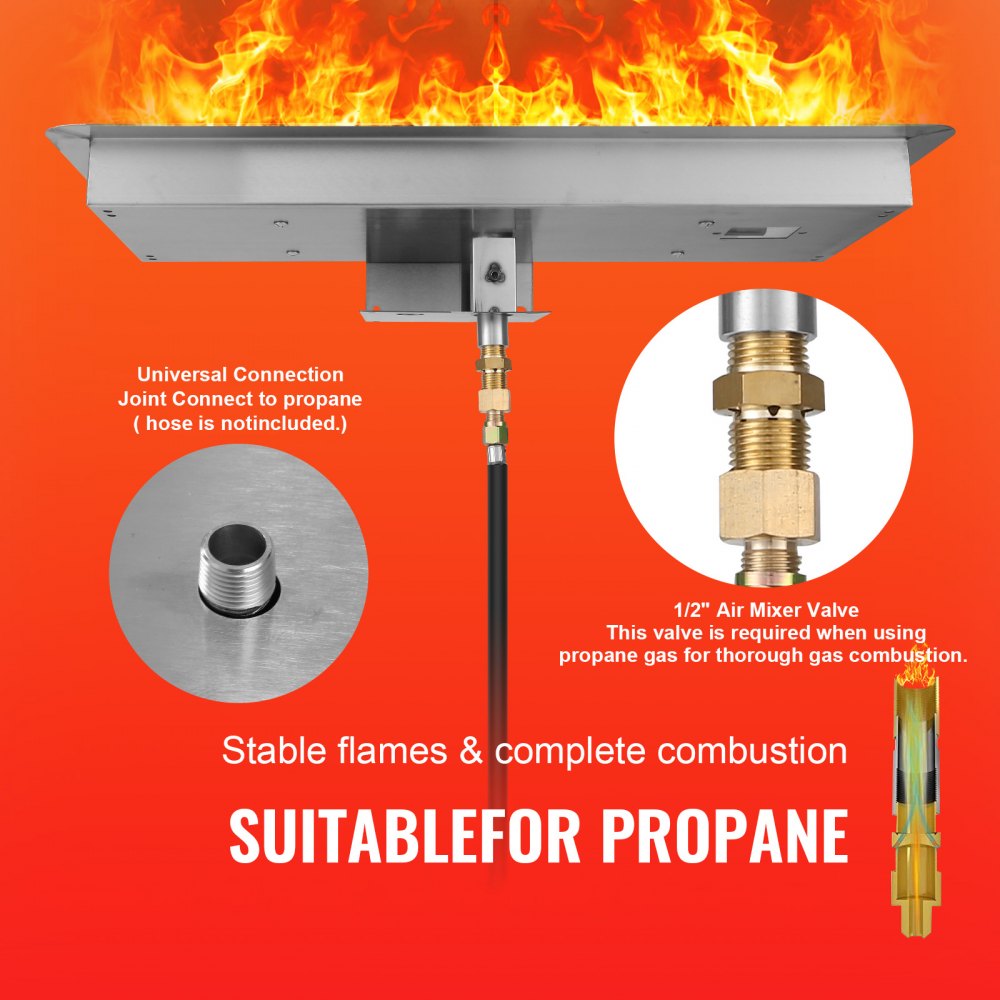 Universal Connection
Joint Connect to propane
( hose is notincluded.)

1/2" Air Mixer Valve
This valve is required when using propane gas for thorough gas combustion.

Stable flames & complete combustion

SUITABLEFOR PROPANE