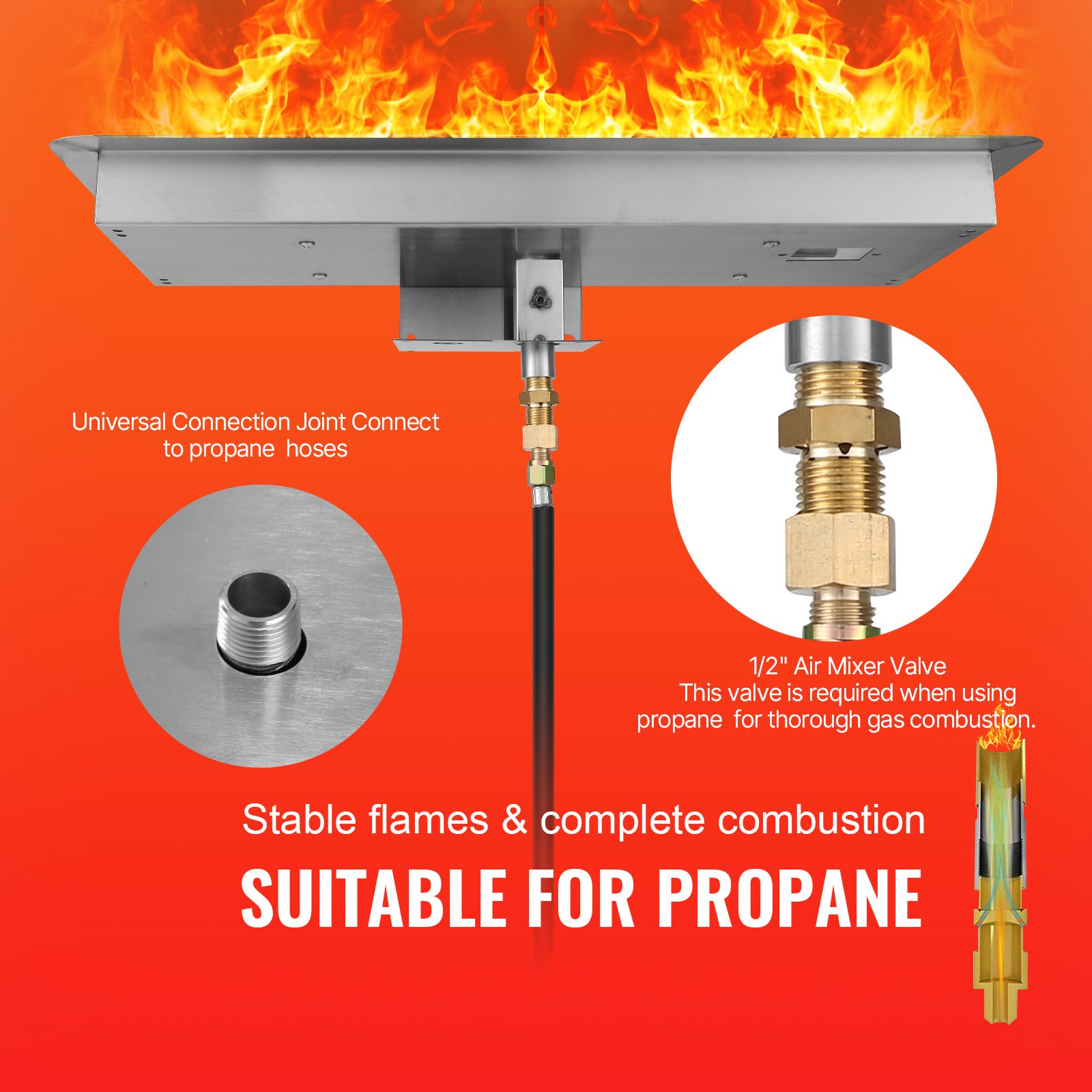 Universal Connection Joint Connect to propane  hoses

1/2" Air Mixer Valve
This valve is required when using propane  for thorough gas combustion.

Stable flames & complete combustion

SUITABLE FOR PROPANE