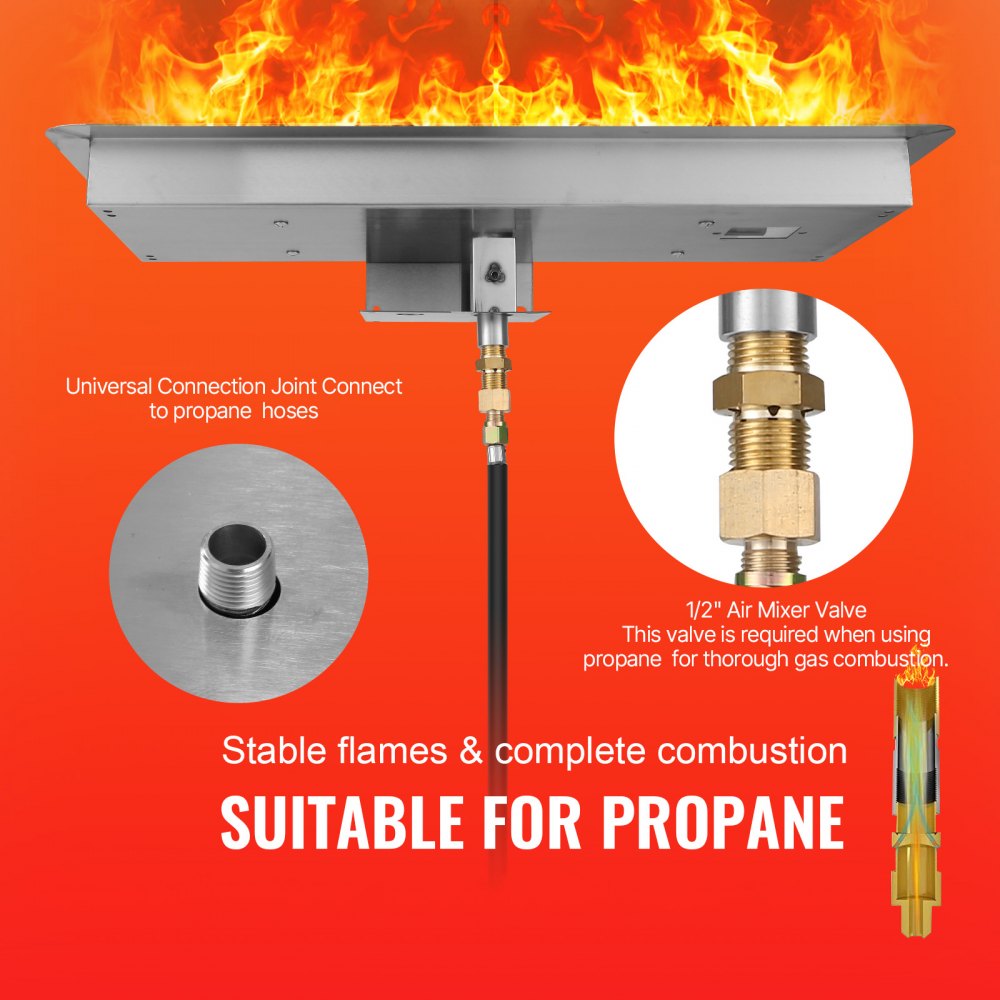 Universal Connection Joint Connect to propane  hoses

1/2" Air Mixer Valve
This valve is required when using propane  for thorough gas combustion.

Stable flames & complete combustion

SUITABLE FOR PROPANE