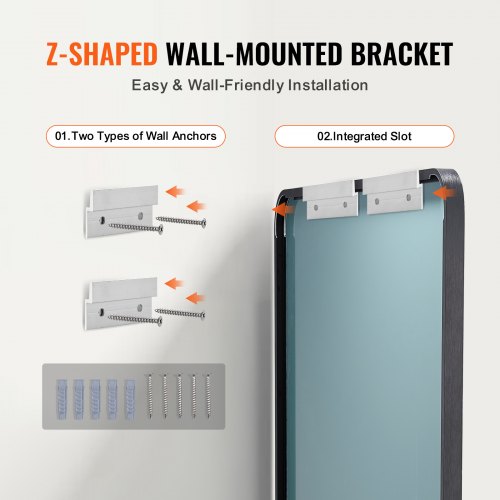 Z-SHAPED WALL-MOUNTED BRACKET

Easy & Wall-Friendly Installation

01.Two Types of Wall Anchors

02.Integrated Slot