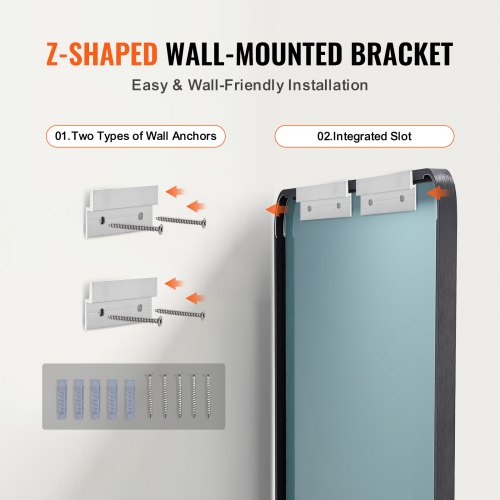 Z-SHAPED WALL-MOUNTED BRACKET

Easy & Wall-Friendly Installation

01.Two Types of Wall Anchors

02.Integrated Slot