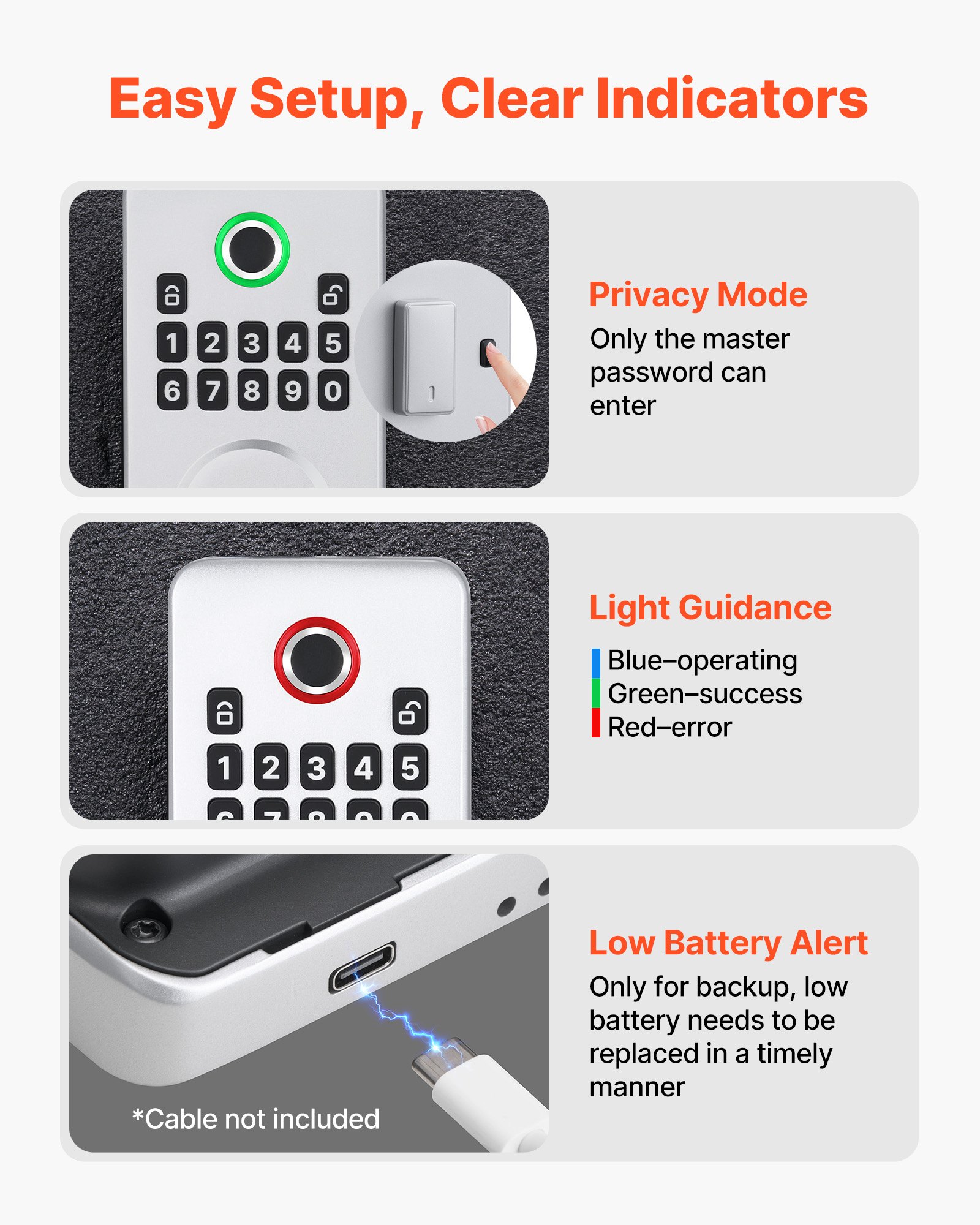 Easy Setup, Clear Indicators

1 2 3 4 5
6 7 8 9 0

Privacy Mode
Only the master password can enter

1 2 3 4 5

Light Guidance
Blue–operating
Green–success
Red–error

*Cable not included

Low Battery Alert
Only for backup, low battery needs to be replaced in a timely manner