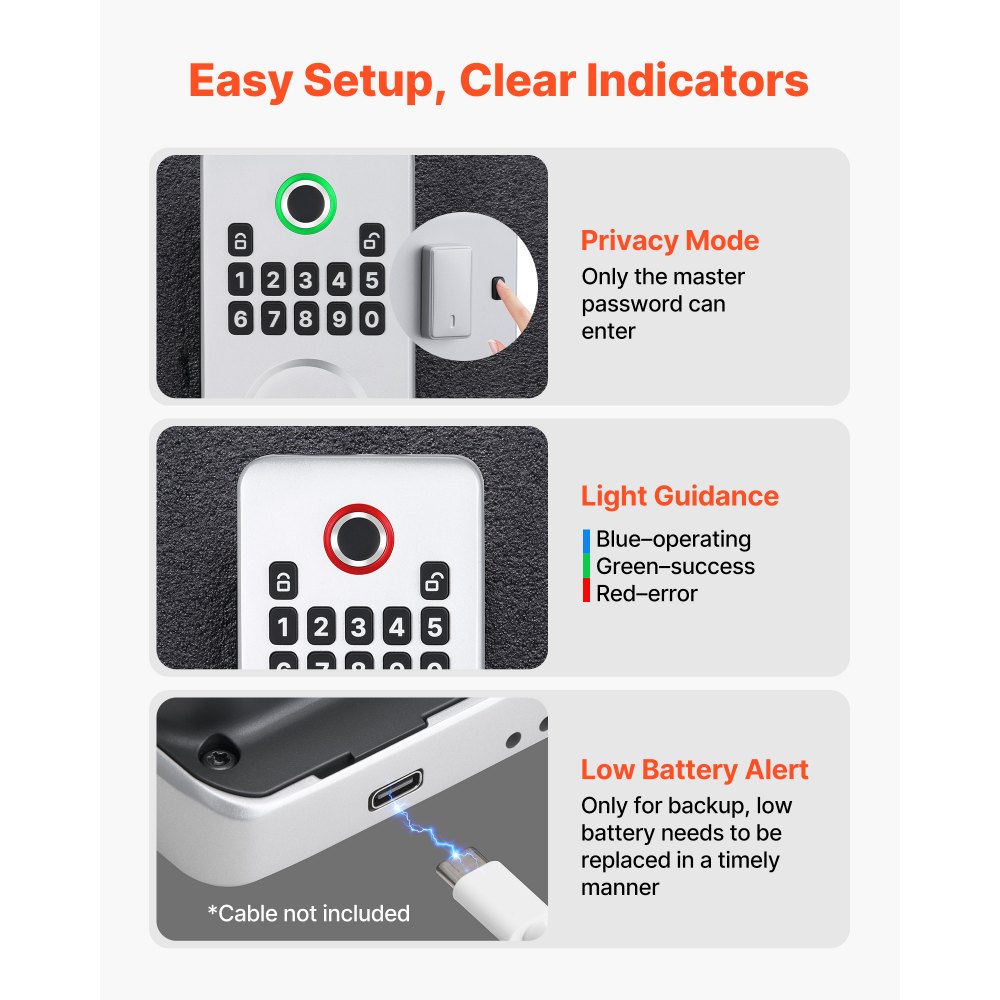 Easy Setup, Clear Indicators

1 2 3 4 5
6 7 8 9 0

Privacy Mode
Only the master password can enter

1 2 3 4 5

Light Guidance
Blue–operating
Green–success
Red–error

*Cable not included

Low Battery Alert
Only for backup, low battery needs to be replaced in a timely manner