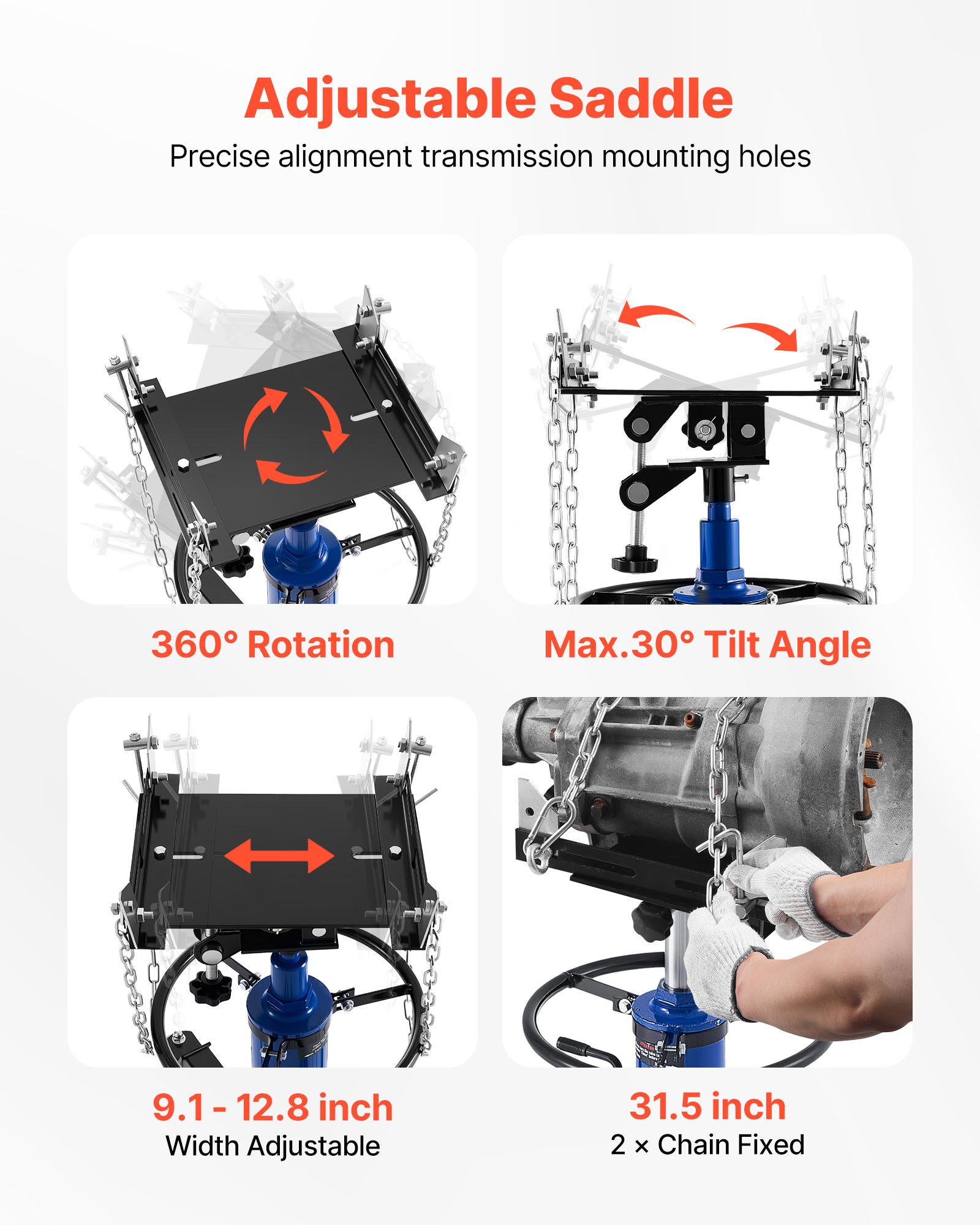 Adjustable Saddle

Precise alignment transmission mounting holes

360° Rotation

Max.30° Tilt Angle

9.1 - 12.8 inch
Width Adjustable

31.5 inch
2 × Chain Fixed