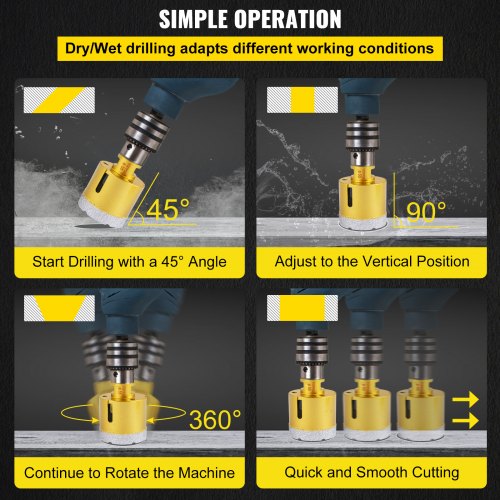 SIMPLE OPERATION

Dry/Wet drilling adapts different working conditions

45°

Start Drilling with a 45° Angle

90°

Adjust to the Vertical Position

360°

Continue to Rotate the Machine

Quick and Smooth Cutting