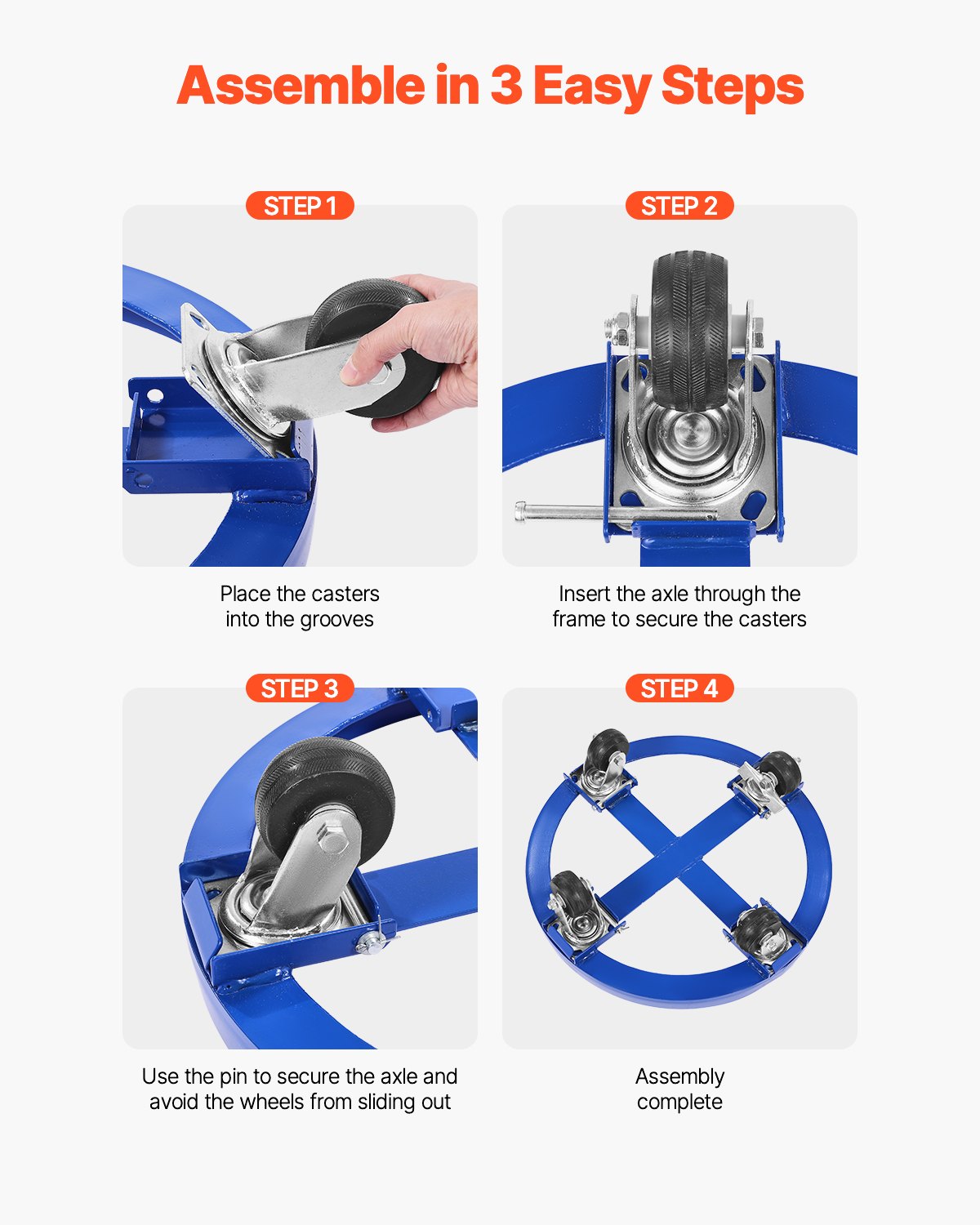 Assemble in 3 Easy Steps

STEP 1

Place the casters into the grooves

STEP 2

Insert the axle through the frame to secure the casters

STEP 3

Use the pin to secure the axle and avoid the wheels from sliding out

STEP 4

Assembly complete