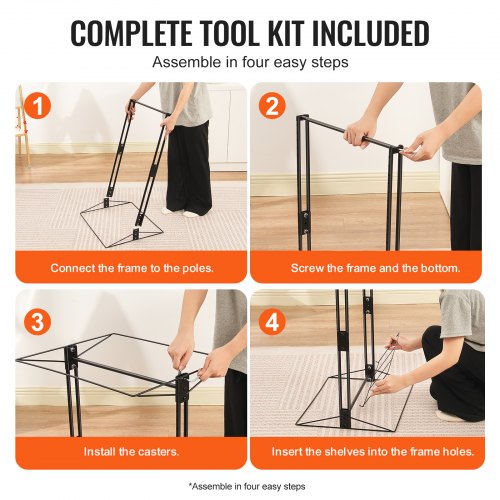 COMPLETE TOOL KIT INCLUDED

Assemble in four easy steps

1

Connect the frame to the poles.

2

Screw the frame and the bottom.

3

Install the casters.

4

Insert the shelves into the frame holes.

*Assemble in four easy steps