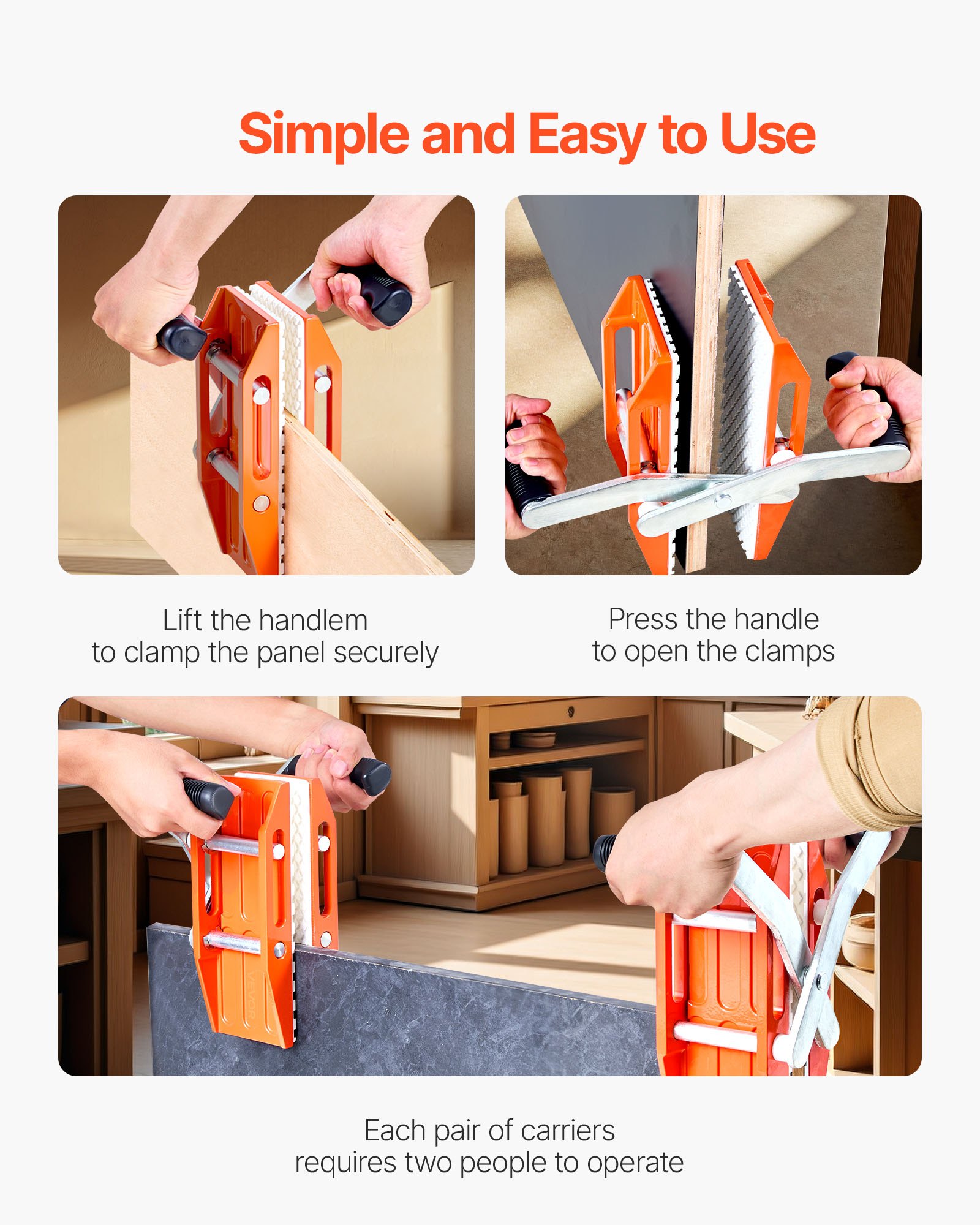 Simple and Easy to Use

Lift the handlem
to clamp the panel securely

Press the handle
to open the clamps

VEVOR

Each pair of carriers
requires two people to operate