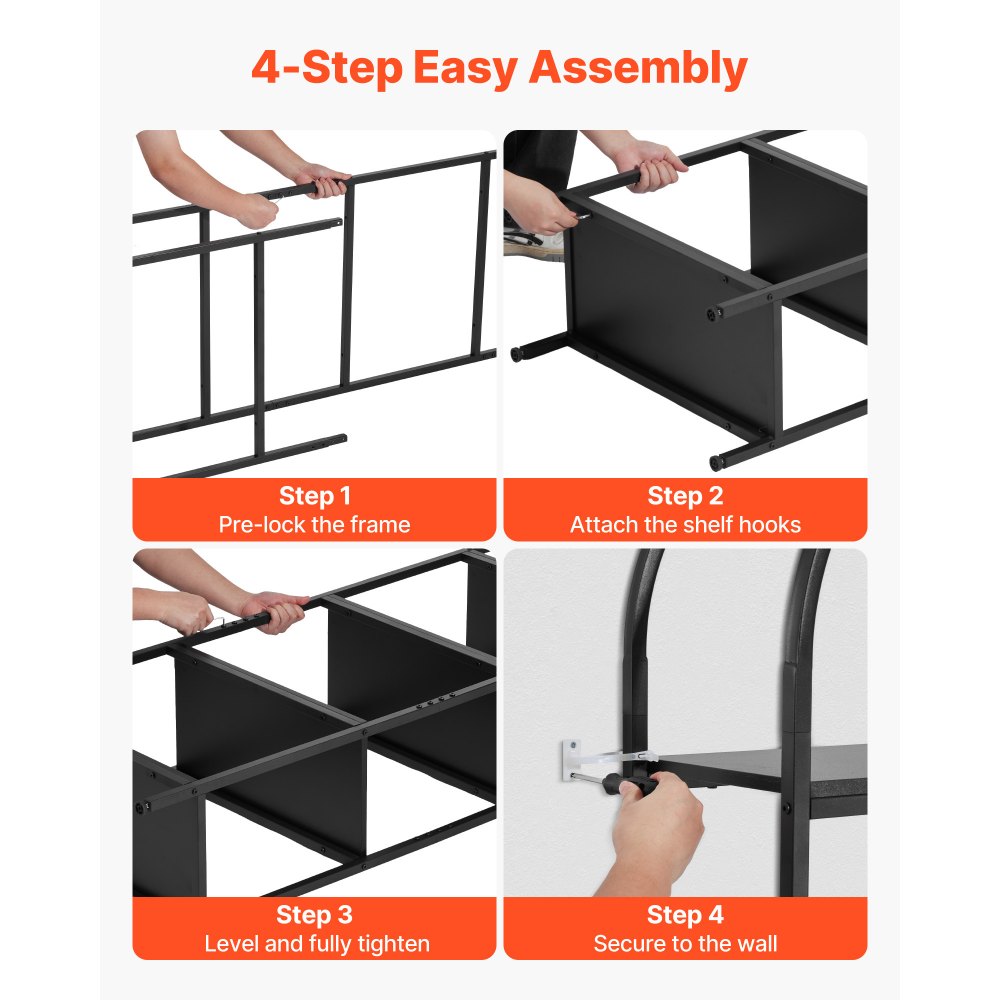 4-Step Easy Assembly

Step 1
Pre-lock the frame

Step 2
Attach the shelf hooks

Step 3
Level and fully tighten

Step 4
Secure to the wall