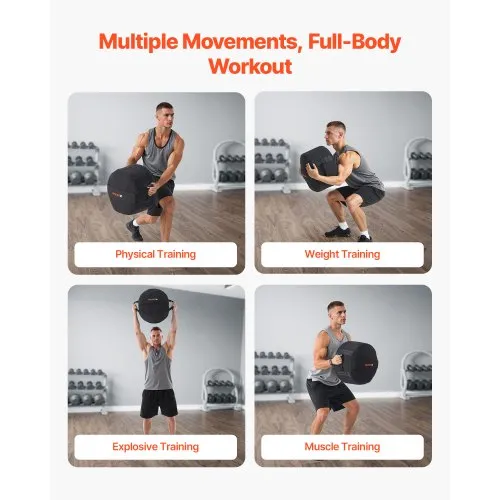 Multiple Movements, Full-Body Workout

Physical Training

Weight Training

Explosive Training

Muscle Training