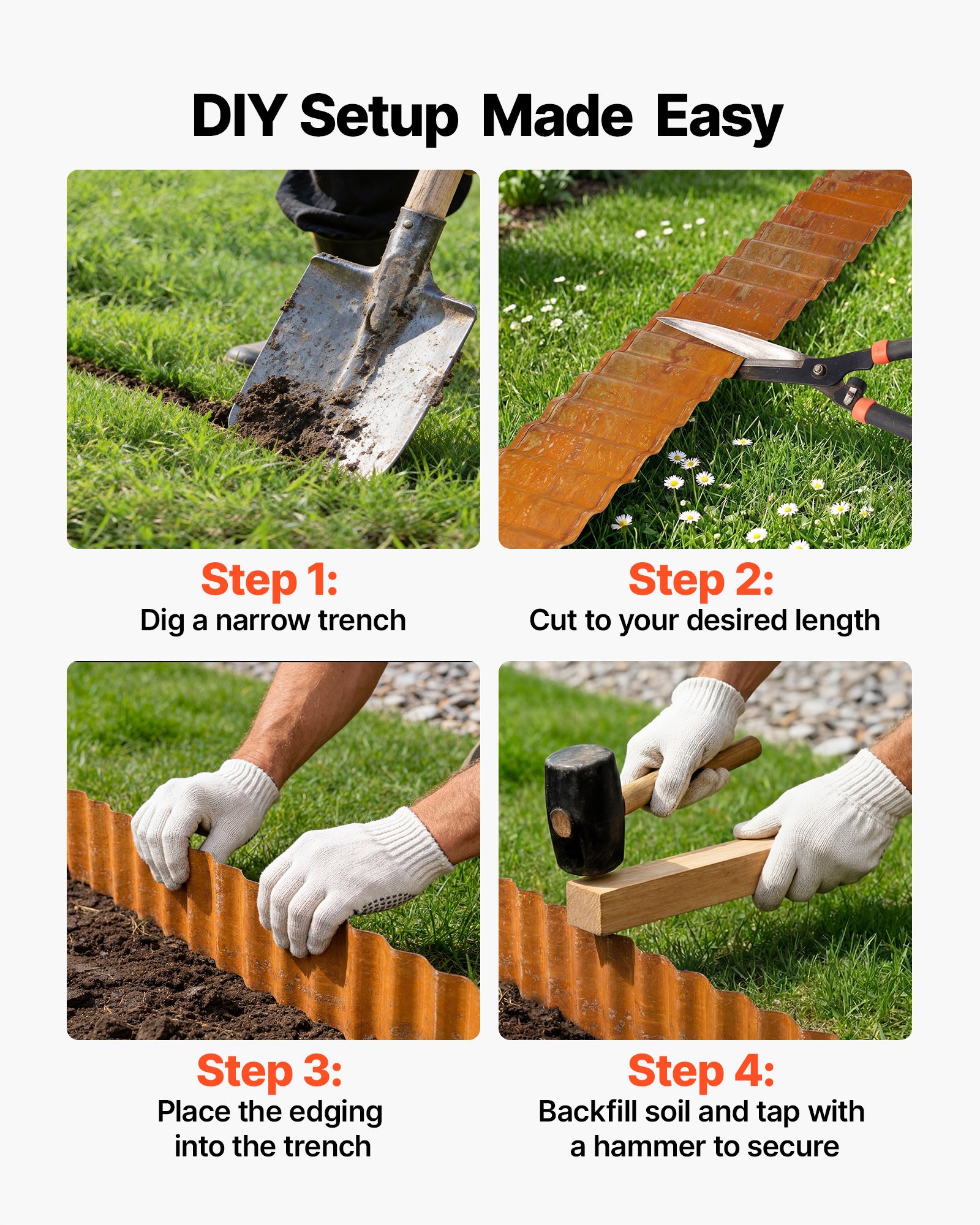 DIY Setup Made Easy

Step 1:
Dig a narrow trench

Step 2:
Cut to your desired length

Step 3:
Place the edging into the trench

Step 4:
Backfill soil and tap with a hammer to secure