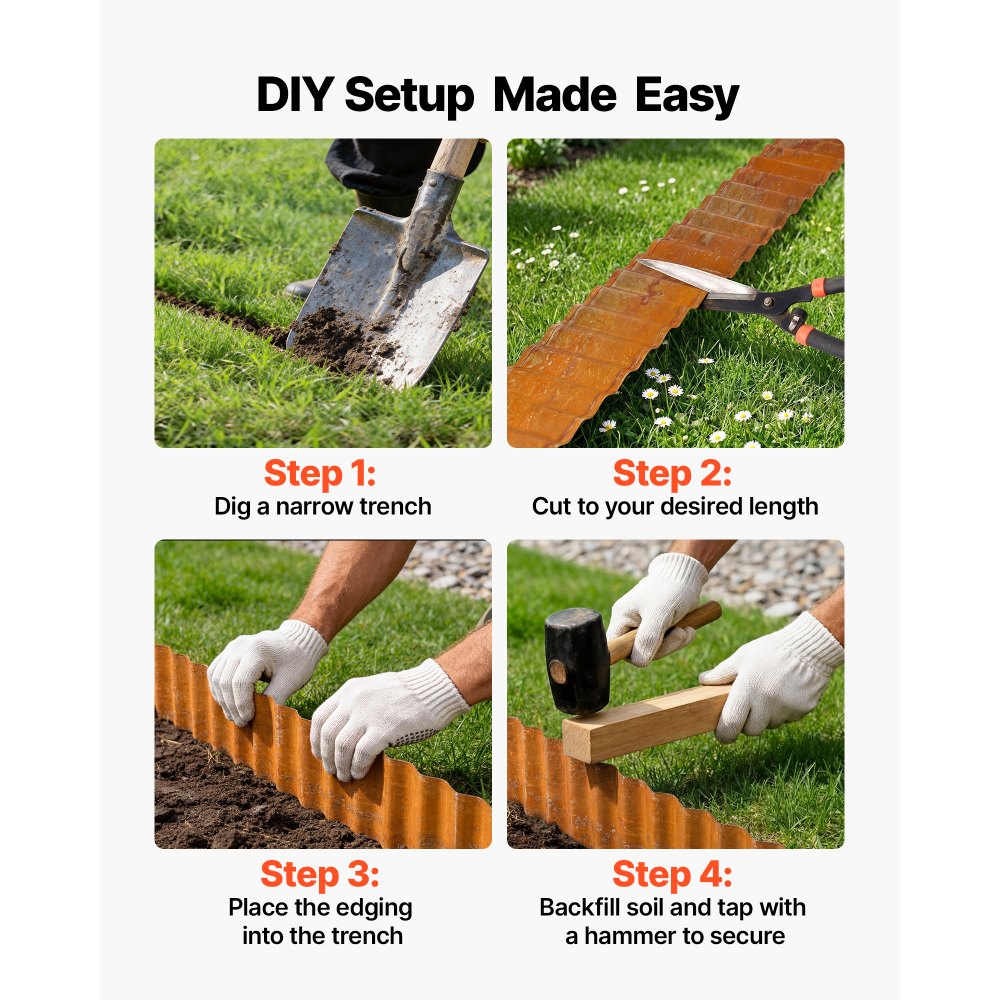 DIY Setup Made Easy

Step 1:
Dig a narrow trench

Step 2:
Cut to your desired length

Step 3:
Place the edging into the trench

Step 4:
Backfill soil and tap with a hammer to secure