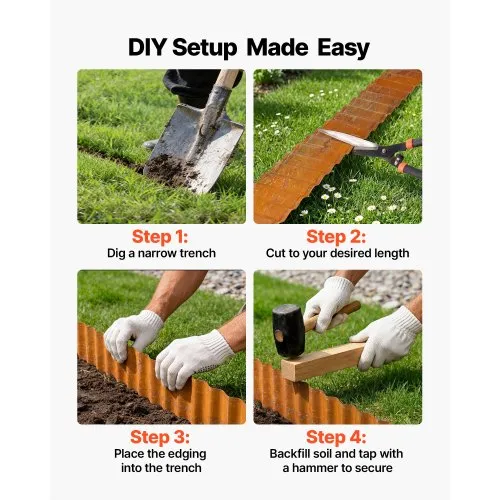 DIY Setup Made Easy

Step 1:
Dig a narrow trench

Step 2:
Cut to your desired length

Step 3:
Place the edging into the trench

Step 4:
Backfill soil and tap with a hammer to secure