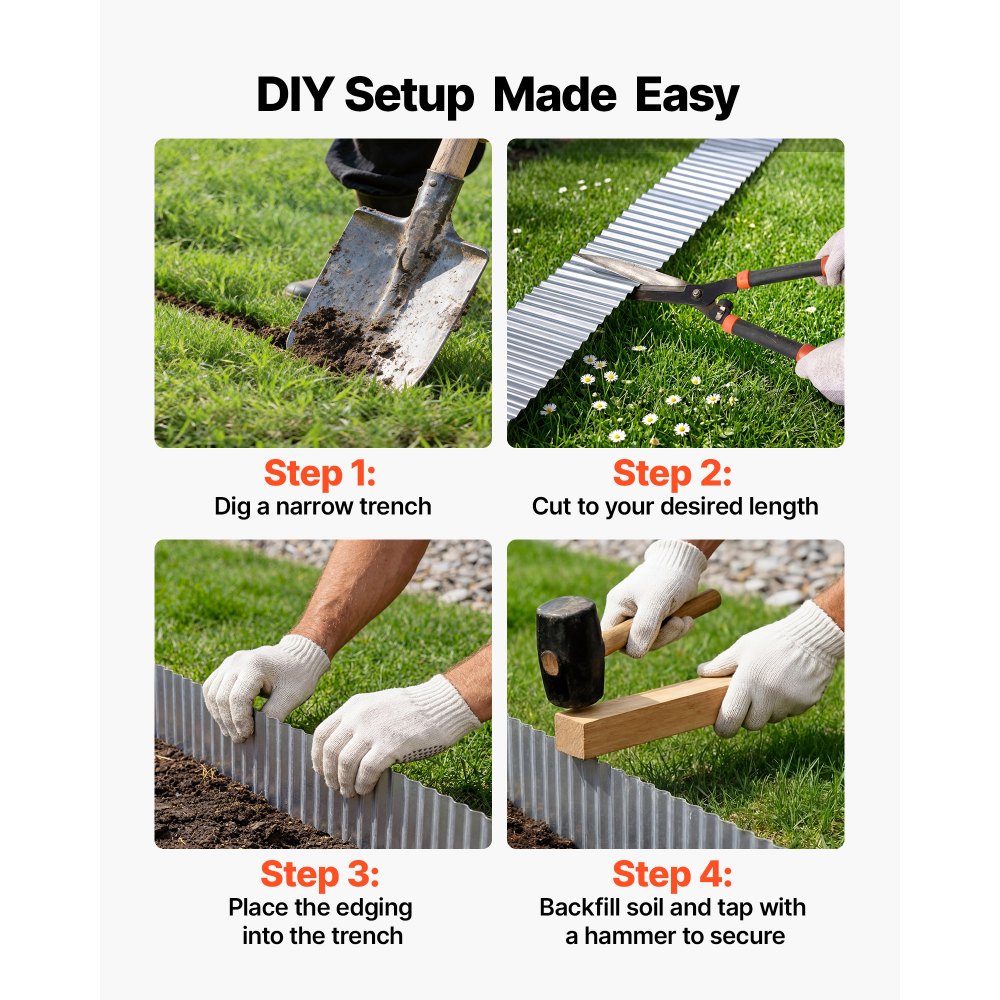 DIY Setup Made Easy

Step 1:
Dig a narrow trench

Step 2:
Cut to your desired length

Step 3:
Place the edging into the trench

Step 4:
Backfill soil and tap with a hammer to secure