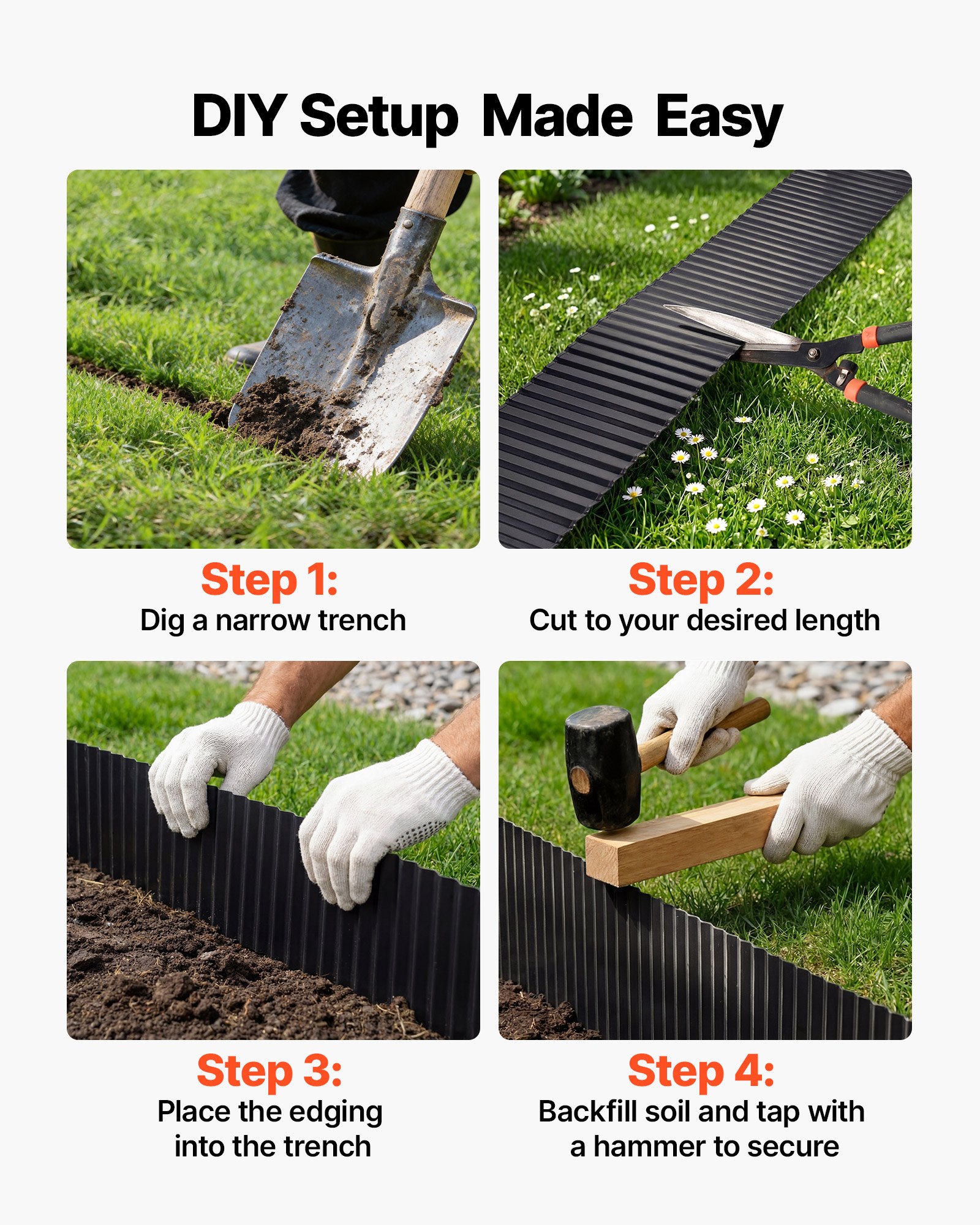 DIY Setup Made Easy

Step 1:
Dig a narrow trench

Step 2:
Cut to your desired length

Step 3:
Place the edging into the trench

Step 4:
Backfill soil and tap with a hammer to secure