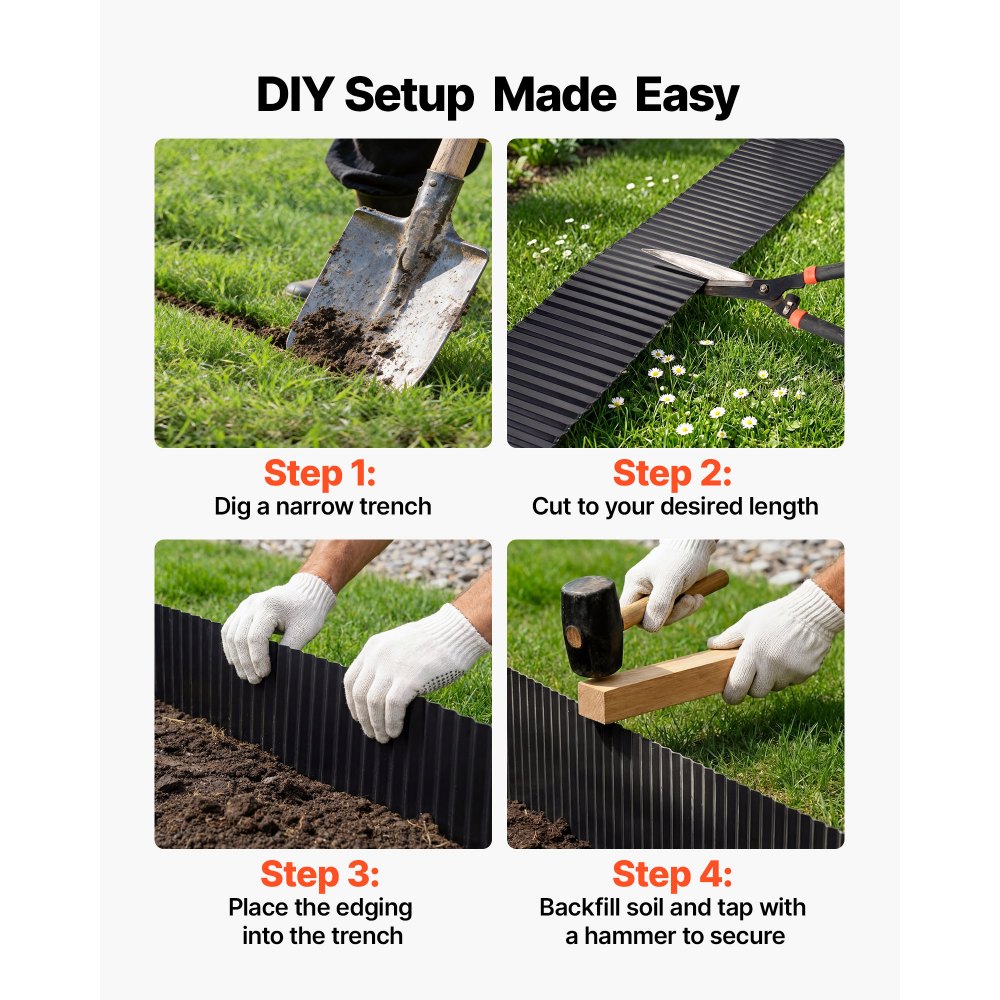 DIY Setup Made Easy

Step 1:
Dig a narrow trench

Step 2:
Cut to your desired length

Step 3:
Place the edging into the trench

Step 4:
Backfill soil and tap with a hammer to secure