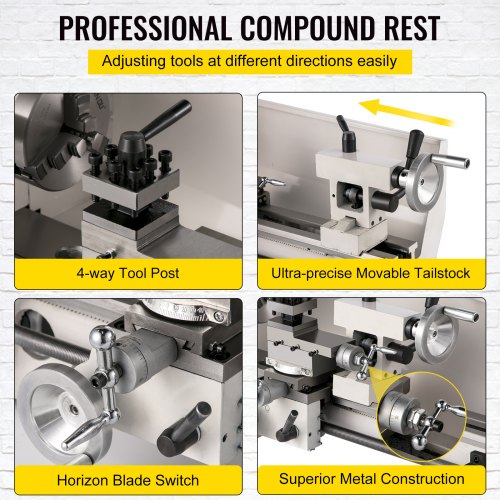 PROFESSIONAL COMPOUND REST

Adjusting tools at different directions easily

4-way Tool Post

Ultra-precise Movable Tailstock

Horizon Blade Switch

Superior Metal Construction