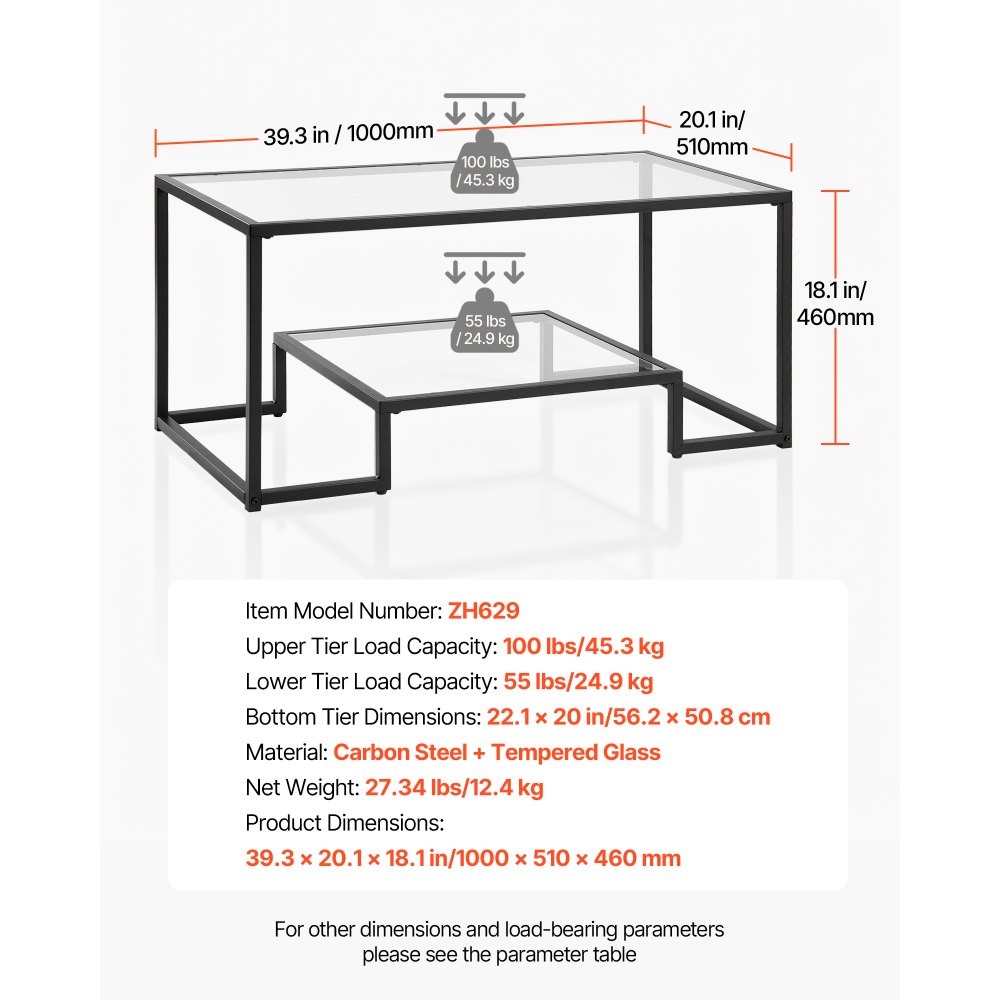 39.3 in / 1000mm

20.1 in/ 510mm

100 lbs / 45.3 kg

18.1 in/ 460mm

55 lbs / 24.9 kg

Item Model Number: ZH629
Upper Tier Load Capacity: 100 lbs/45.3 kg
Lower Tier Load Capacity: 55 lbs/24.9 kg
Bottom Tier Dimensions: 22.1 × 20 in/56.2 × 50.8 cm
Material: Carbon Steel + Tempered Glass
Net Weight: 27.34 lbs/12.4 kg
Product Dimensions:
39.3 × 20.1 × 18.1 in/1000 × 510 × 460 mm

For other dimensions and load-bearing parameters please see the parameter table