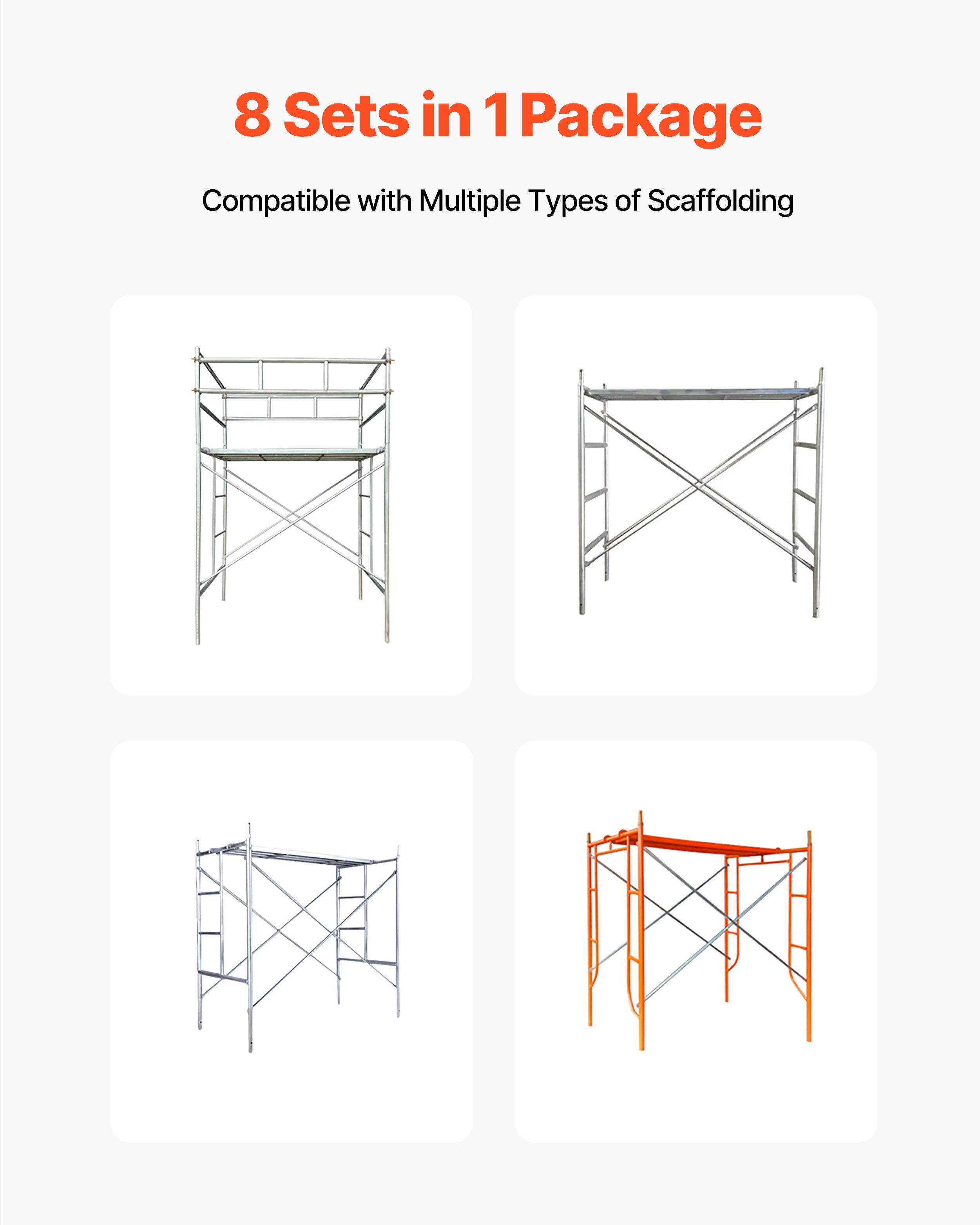 8 Sets in 1 Package

Compatible with Multiple Types of Scaffolding