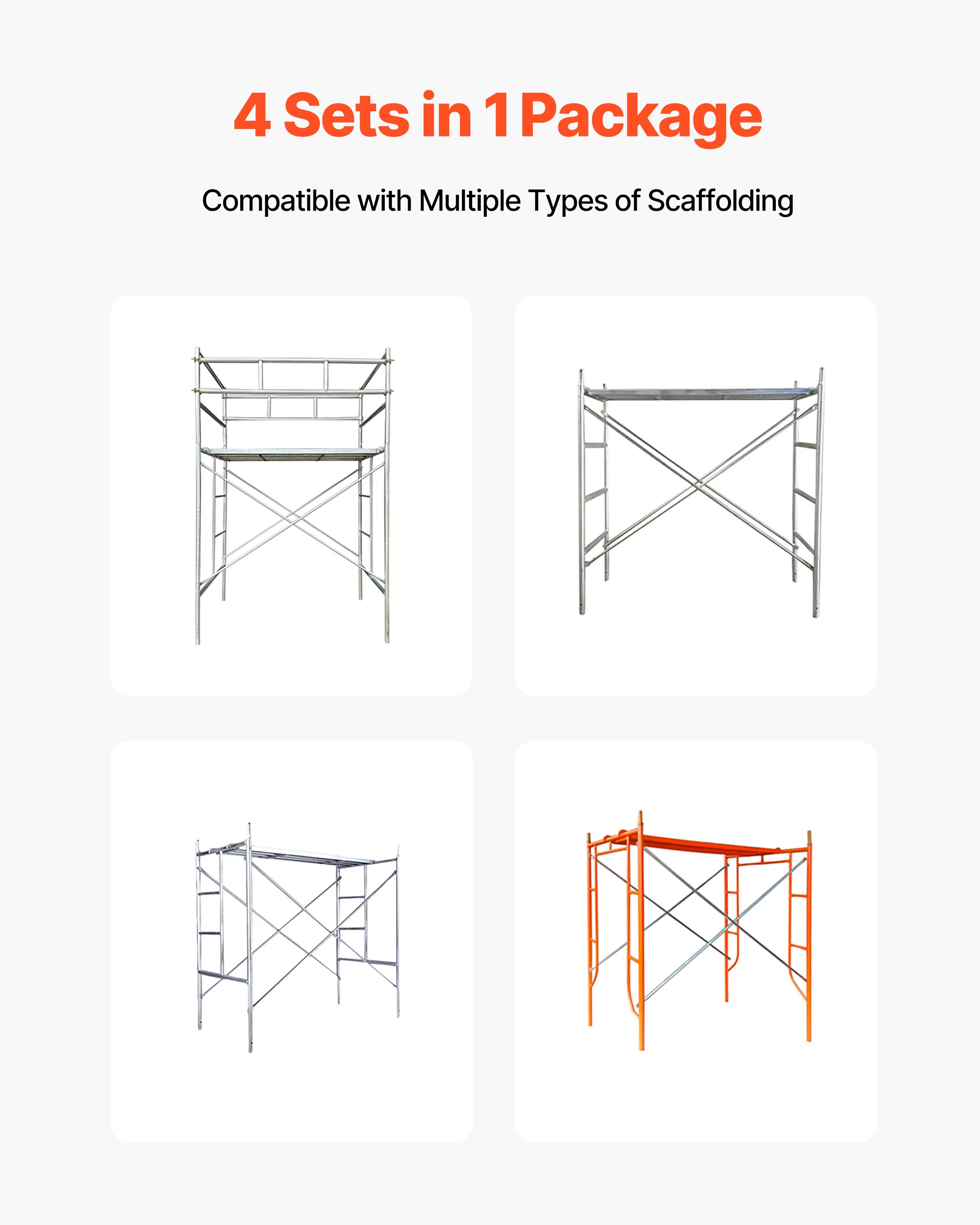 4 Sets in 1 Package

Compatible with Multiple Types of Scaffolding