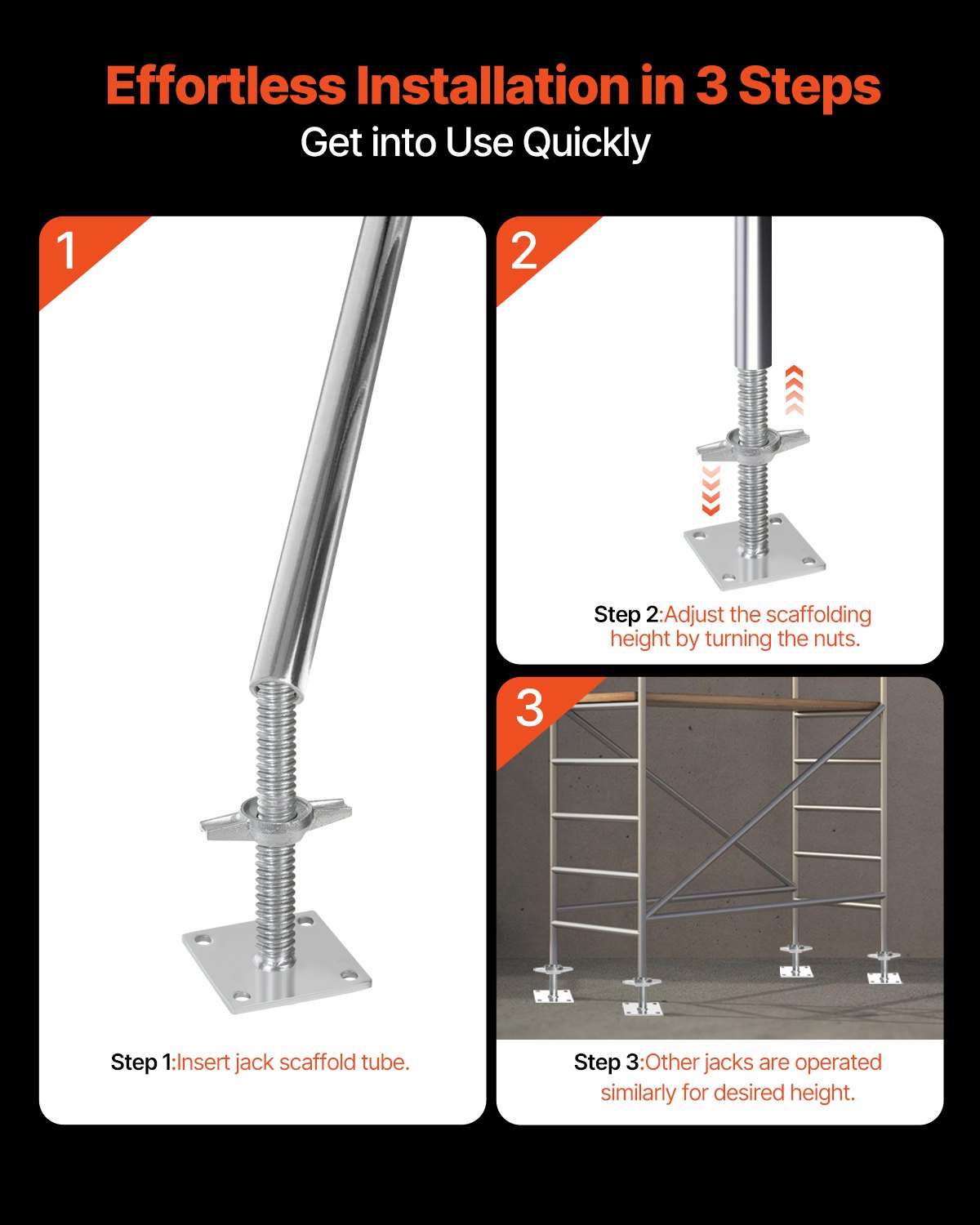 Effortless Installation in 3 Steps
Get into Use Quickly

1

Step 1:Insert jack scaffold tube.

2

Step 2:Adjust the scaffolding height by turning the nuts.

3

Step 3:Other jacks are operated similarly for desired height.