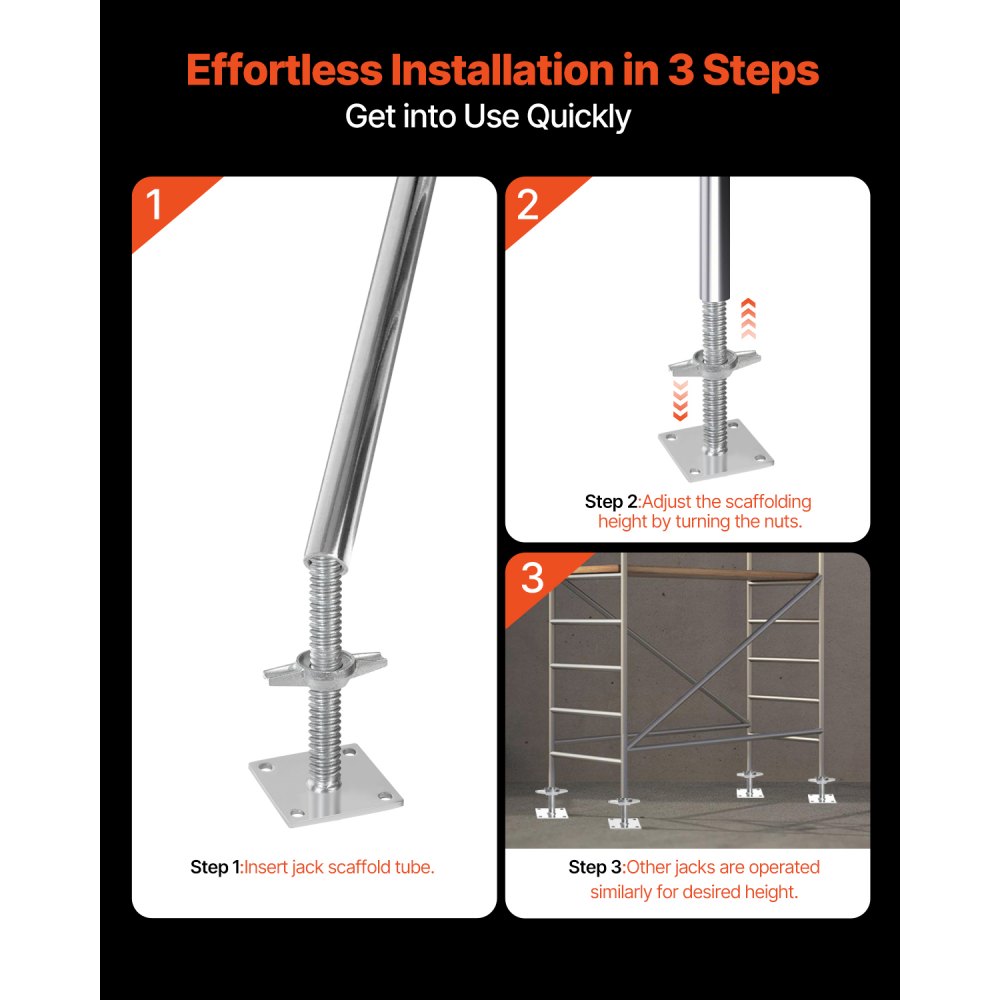 Effortless Installation in 3 Steps

Get into Use Quickly

1

Step 1:Insert jack scaffold tube.

2

Step 2:Adjust the scaffolding height by turning the nuts.

3

Step 3:Other jacks are operated similarly for desired height.