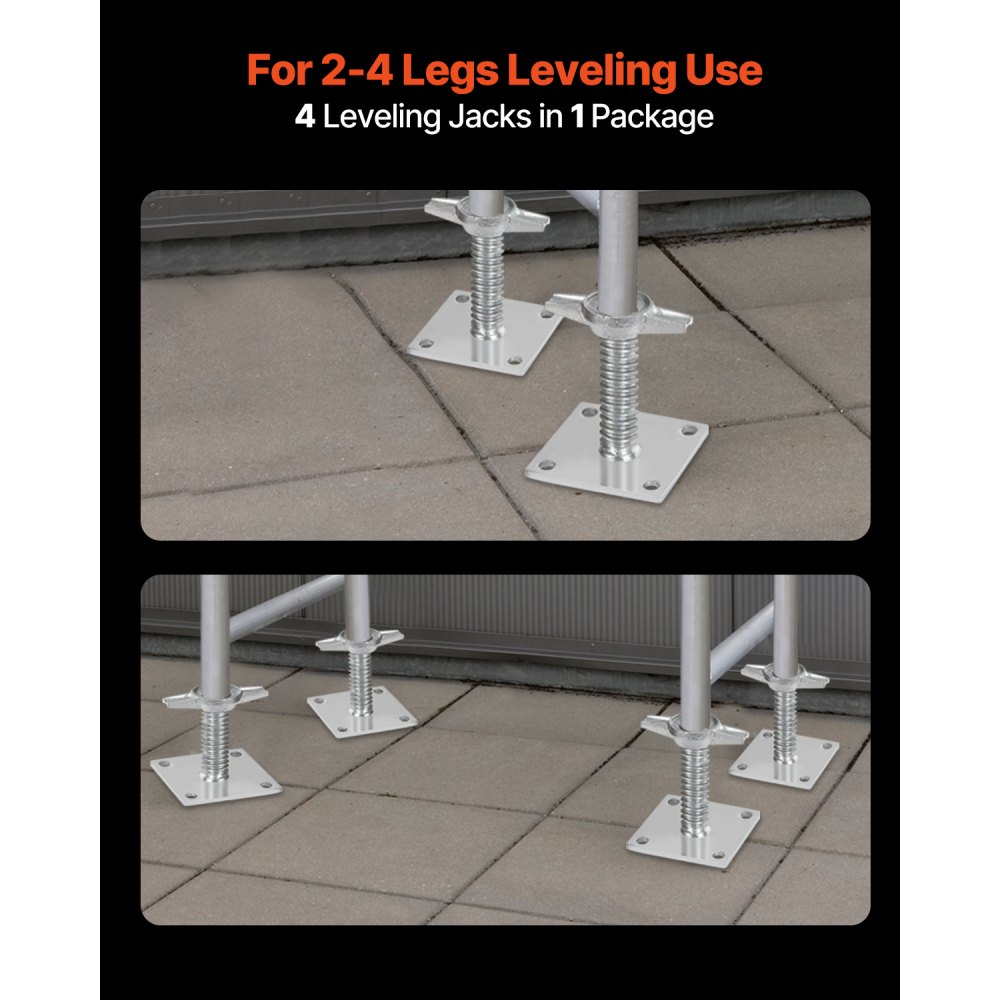 For 2-4 Legs Leveling Use
4 Leveling Jacks in 1 Package