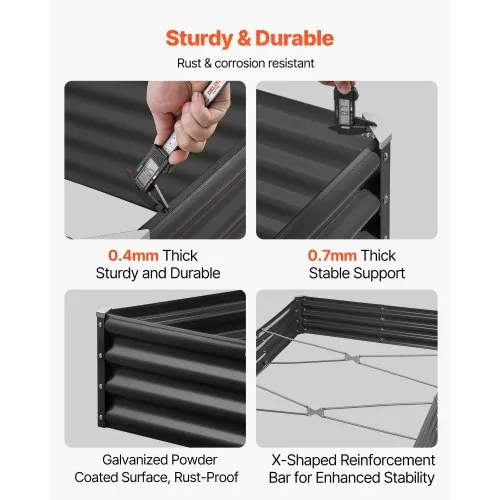 Sturdy & Durable
Rust & corrosion resistant

0.4mm Thick
Sturdy and Durable

0.7mm Thick
Stable Support

Galvanized Powder Coated Surface, Rust-Proof

X-Shaped Reinforcement Bar for Enhanced Stability