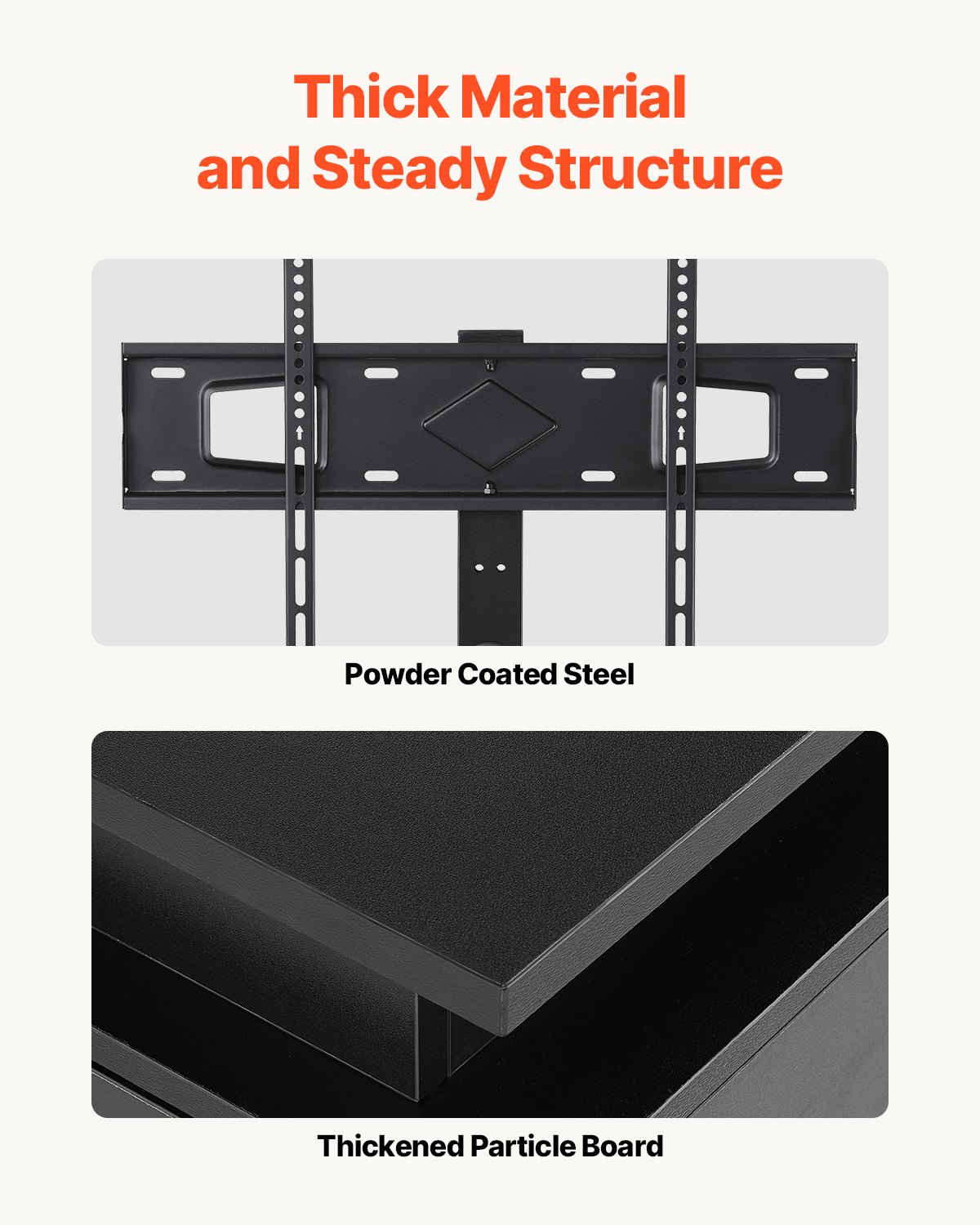 Thick Material and Steady Structure

Powder Coated Steel

Thickened Particle Board