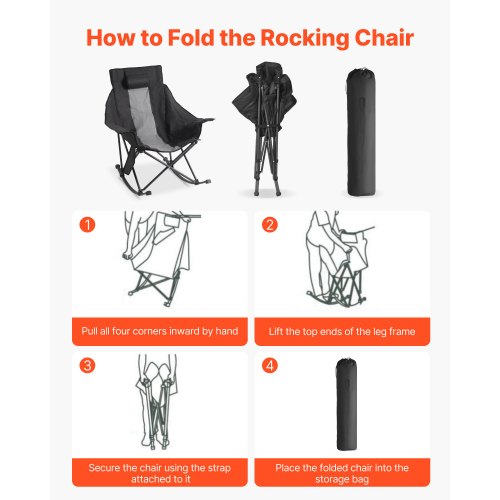 How to Fold the Rocking Chair

1

Pull all four corners inward by hand

2

Lift the top ends of the leg frame

3

Secure the chair using the strap attached to it

4

Place the folded chair into the storage bag