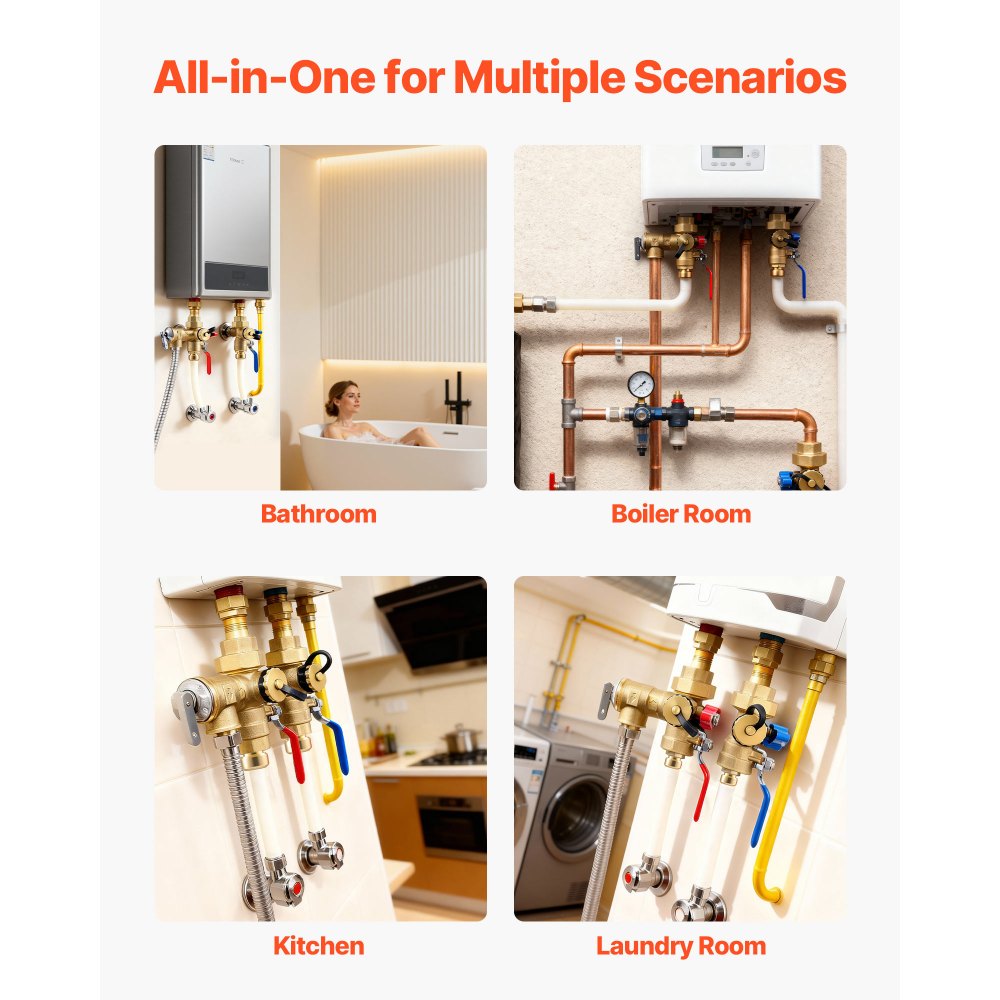 All-in-One for Multiple Scenarios

Bathroom

Boiler Room

Kitchen

Laundry Room