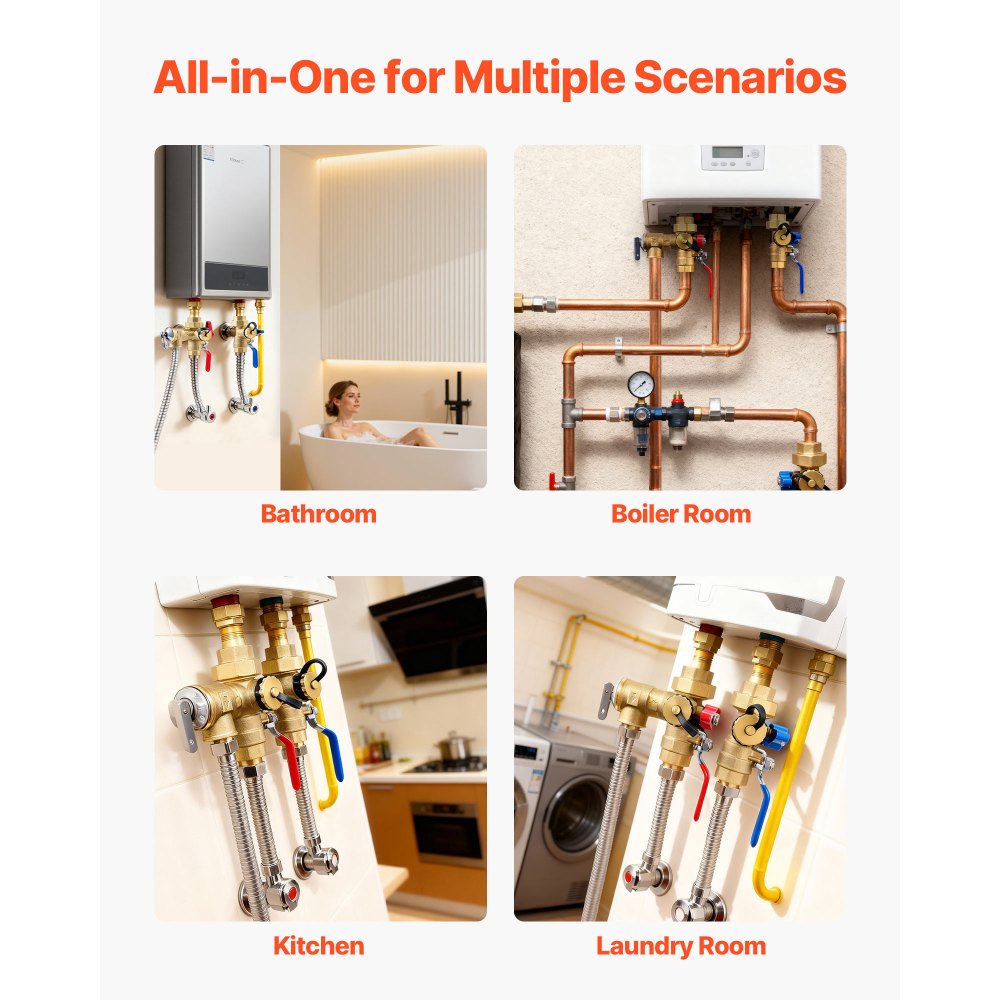 All-in-One for Multiple Scenarios

Bathroom

Boiler Room

Kitchen

Laundry Room