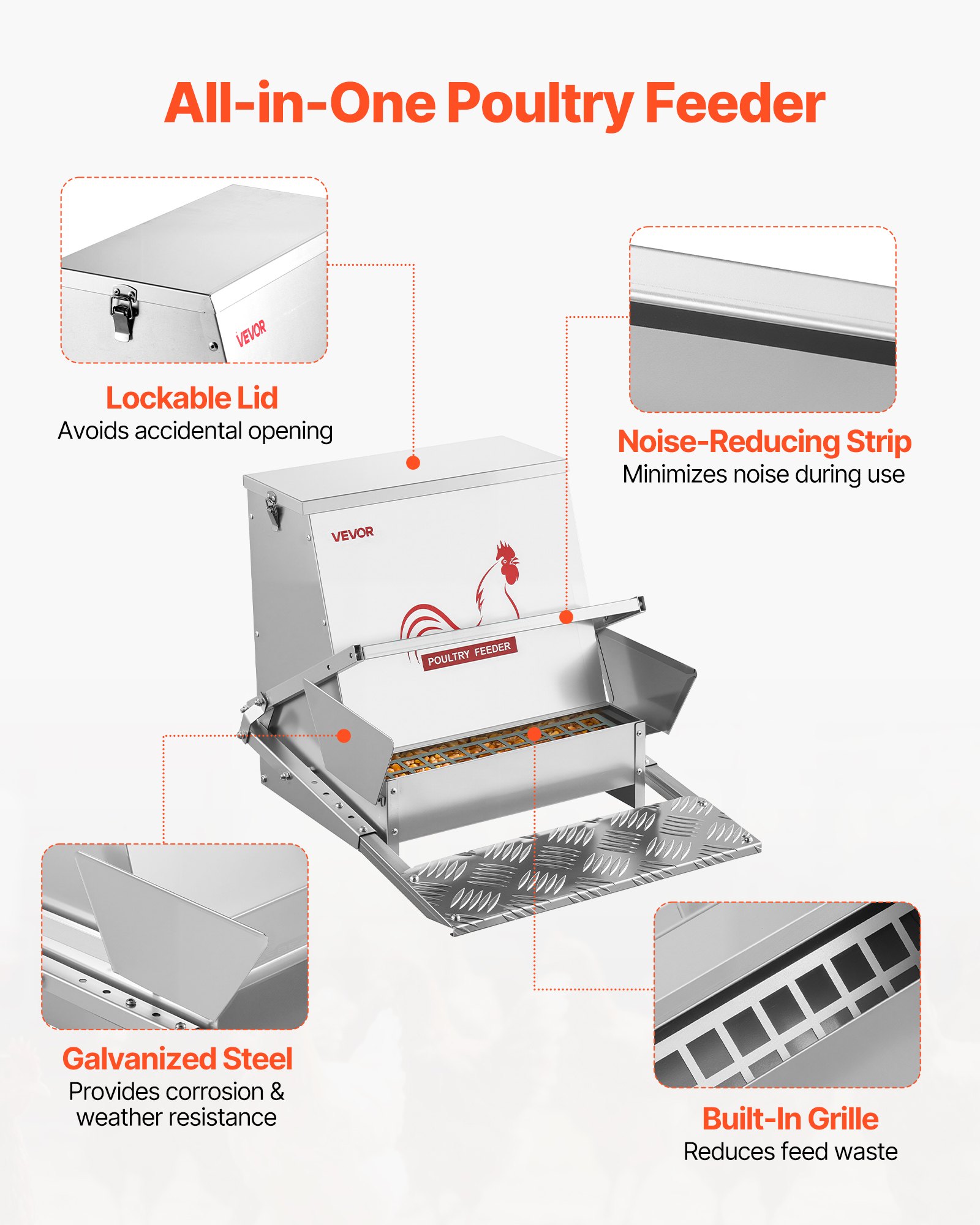 All-in-One Poultry Feeder

VEVOR

Lockable Lid
Avoids accidental opening

Noise-Reducing Strip
Minimizes noise during use

VEVOR

POULTRY FEEDER

Galvanized Steel
Provides corrosion & weather resistance

Built-In Grille
Reduces feed waste