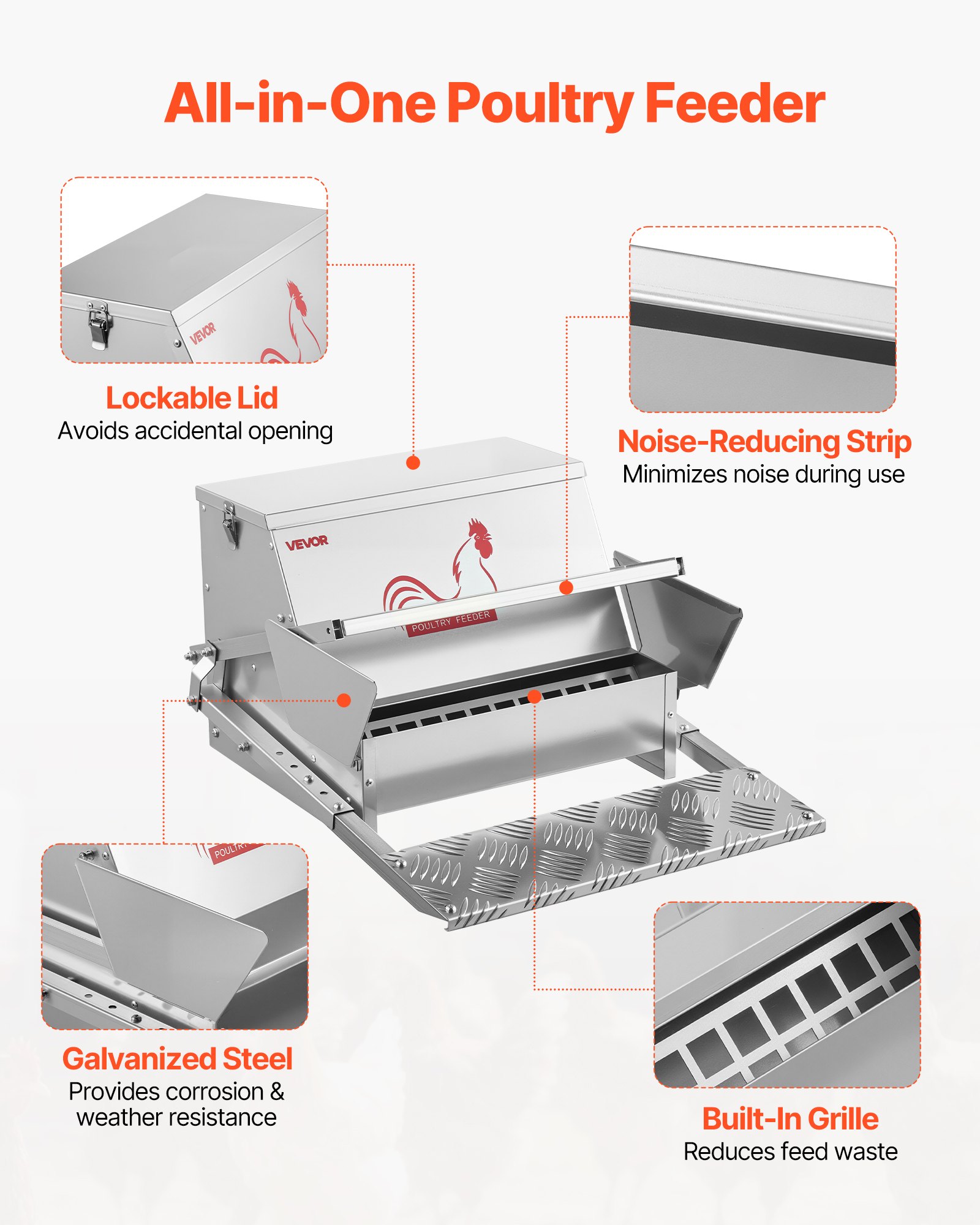 All-in-One Poultry Feeder

VEVOR

Lockable Lid
Avoids accidental opening

Noise-Reducing Strip
Minimizes noise during use

VEVOR

POULTRY FEEDER

POULTRY

Galvanized Steel
Provides corrosion & weather resistance

Built-In Grille
Reduces feed waste