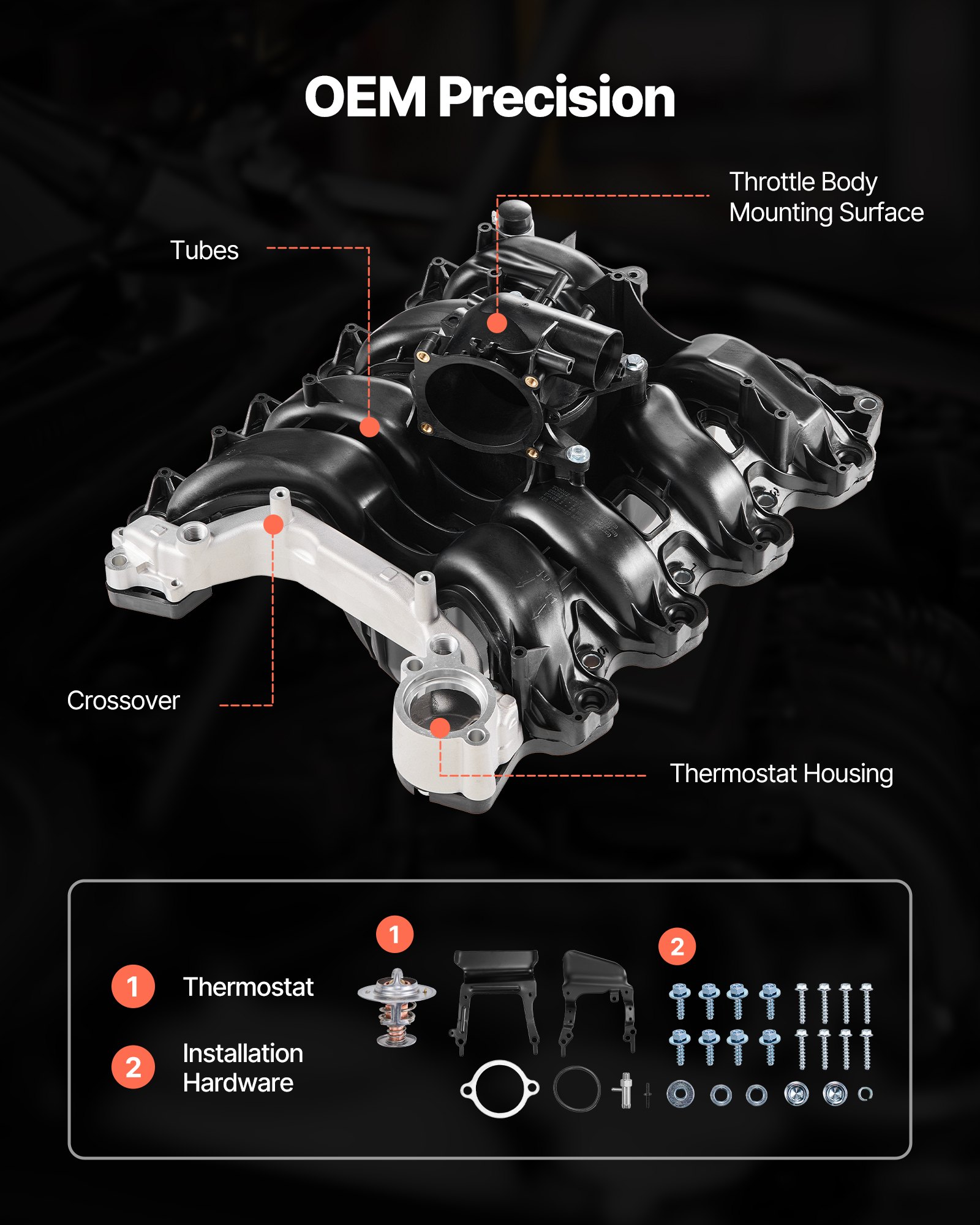 OEM Precision

Throttle Body Mounting Surface

Tubes

Crossover

Thermostat Housing

1 Thermostat

2 Installation Hardware

1

2