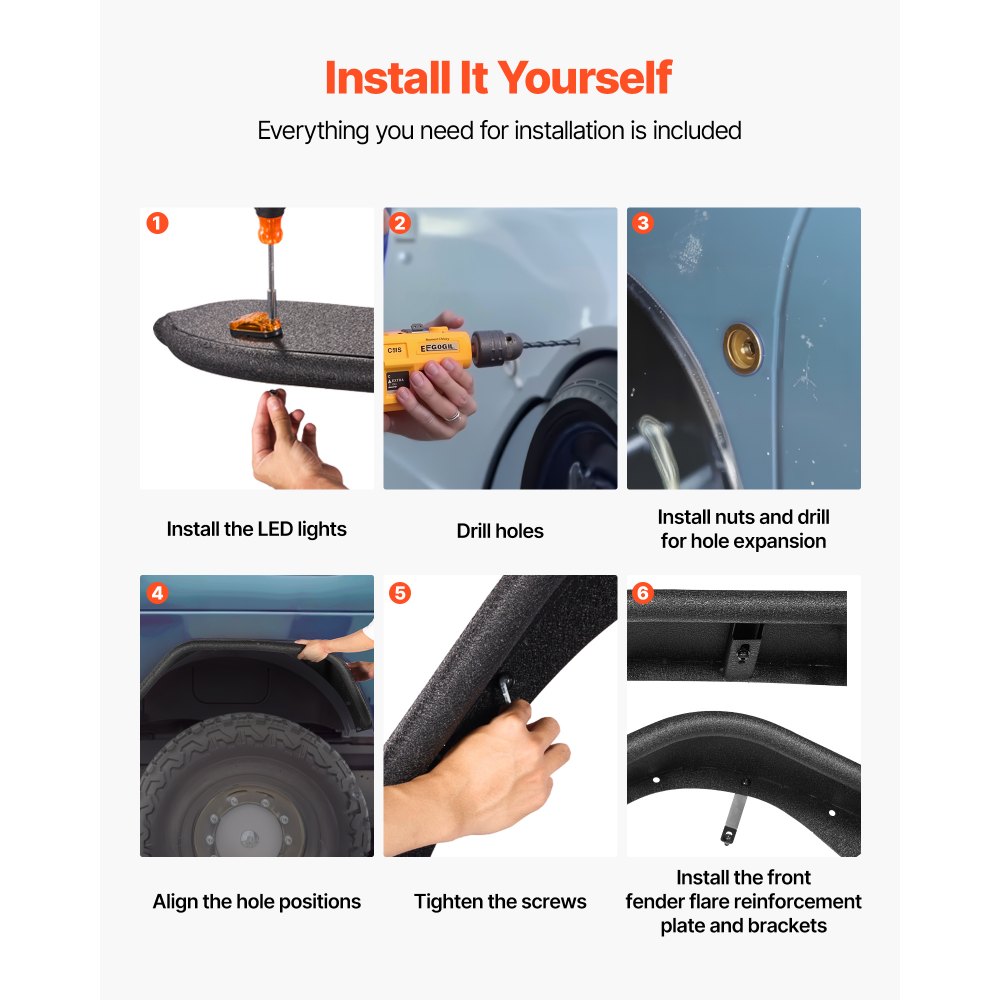 Install It Yourself

Everything you need for installation is included

1

Install the LED lights

2

EEGOGIL

Drill holes

3

Install nuts and drill for hole expansion

4

Align the hole positions

5

Tighten the screws

6

Install the front fender flare reinforcement plate and brackets