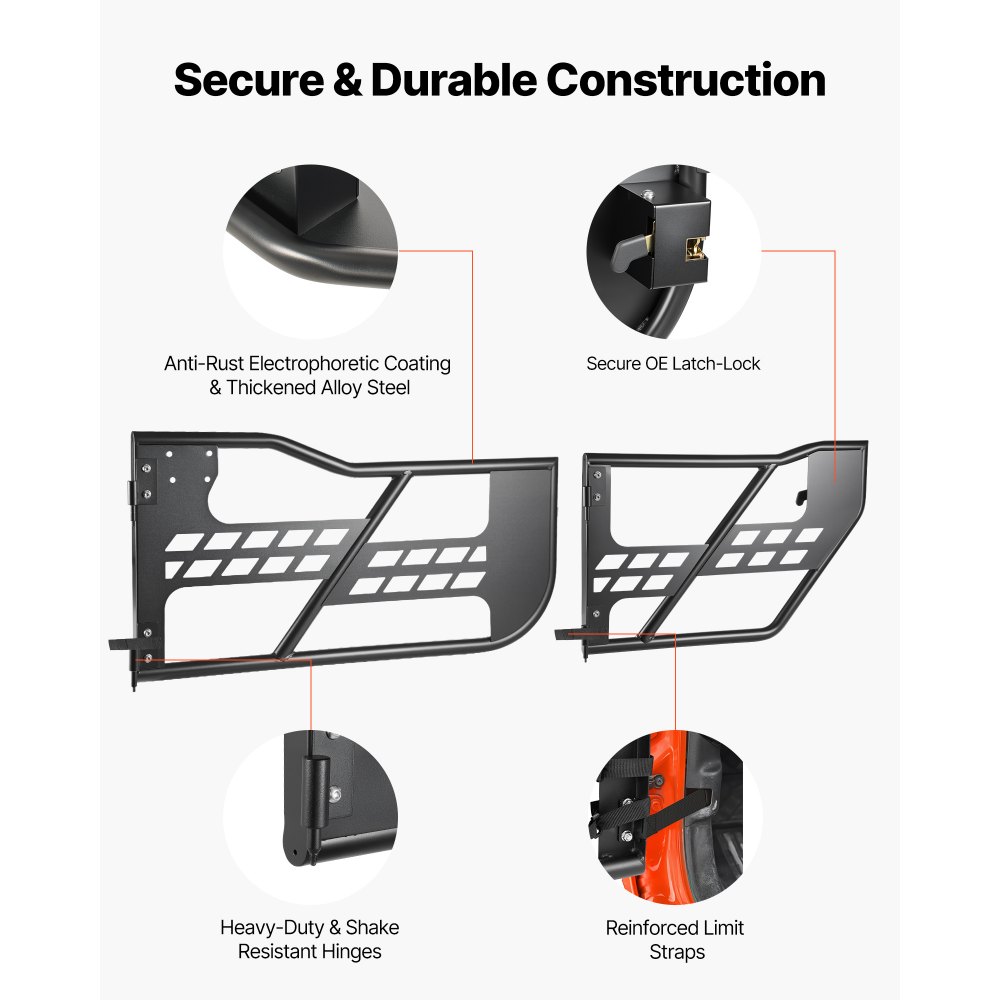 Secure & Durable Construction

Anti-Rust Electrophoretic Coating & Thickened Alloy Steel

Secure OE Latch-Lock

Heavy-Duty & Shake Resistant Hinges

Reinforced Limit Straps