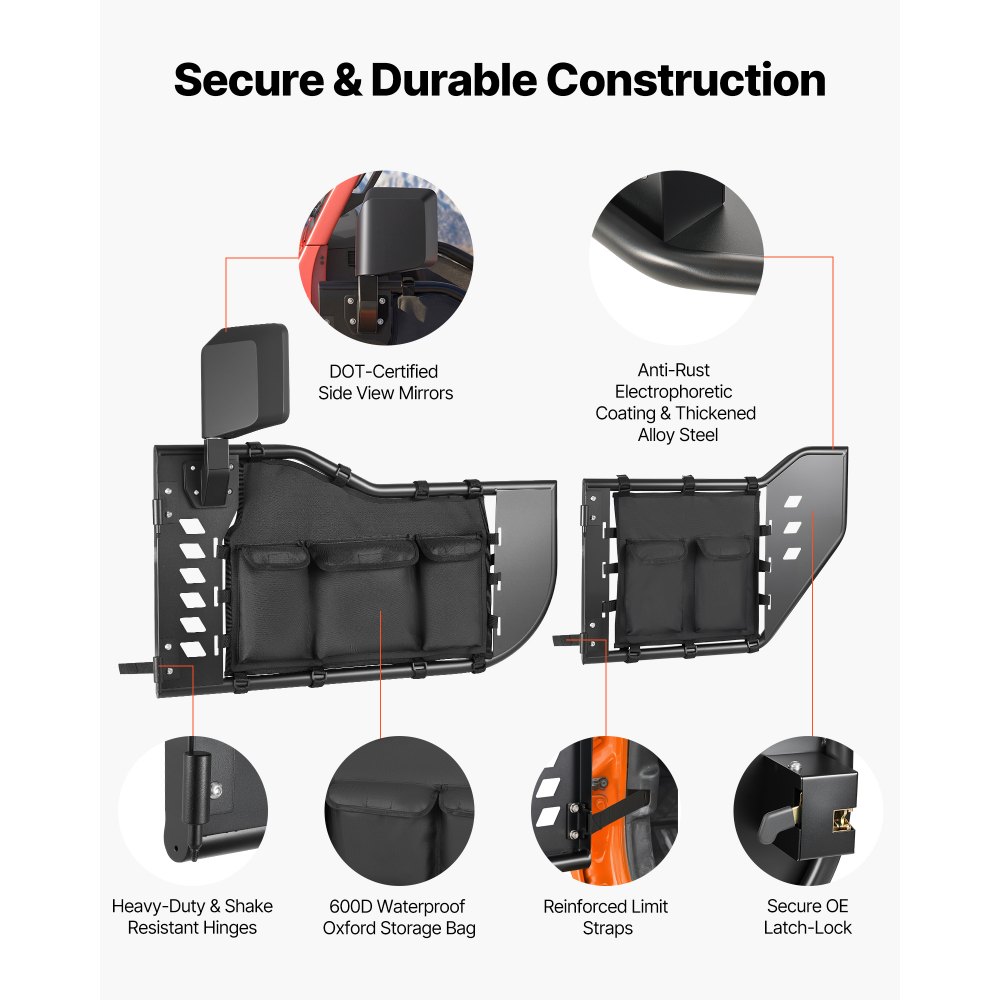 Secure & Durable Construction

DOT-Certified Side View Mirrors

Anti-Rust Electrophoretic Coating & Thickened Alloy Steel

Heavy-Duty & Shake Resistant Hinges

600D Waterproof Oxford Storage Bag

Reinforced Limit Straps

Secure OE Latch-Lock