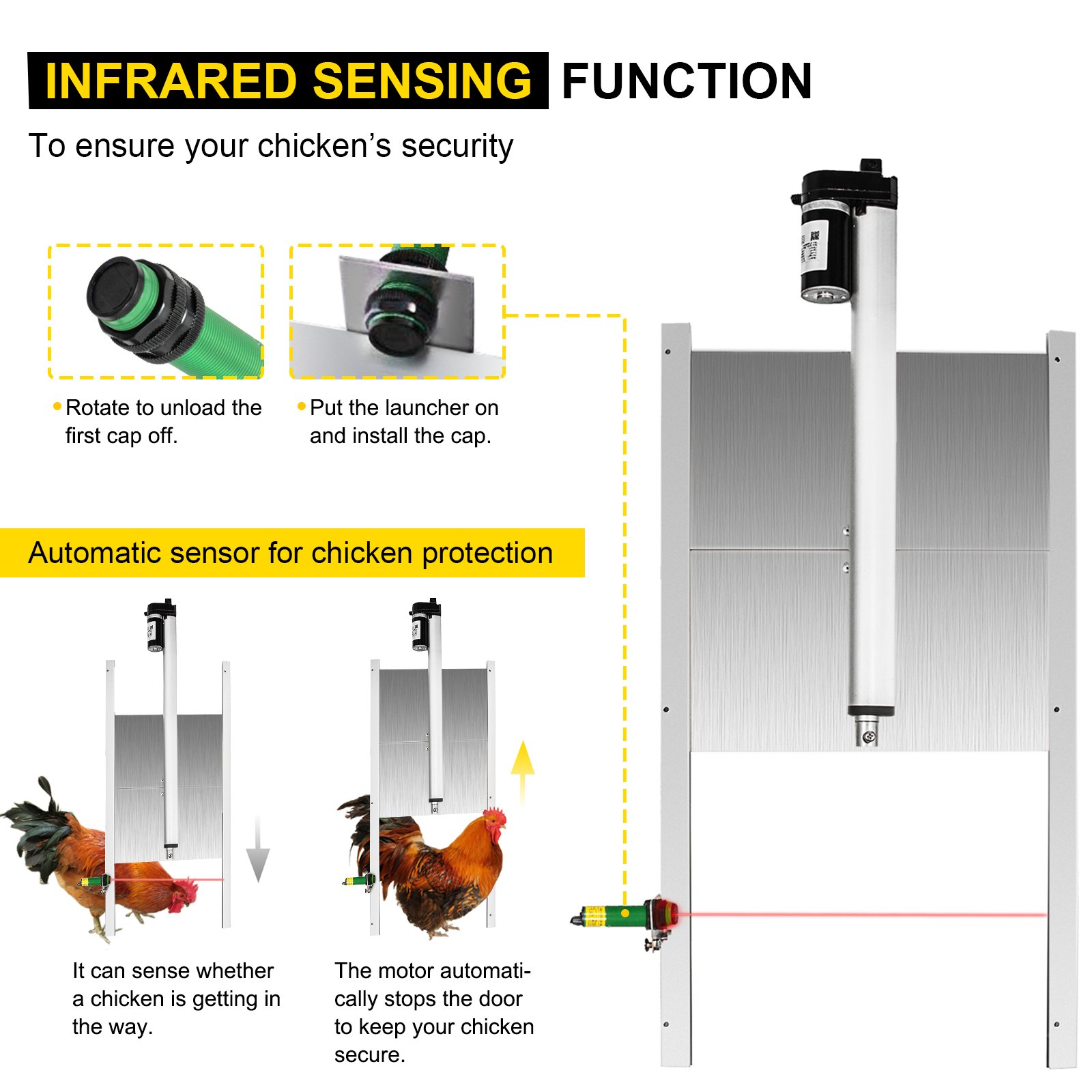 INFRARED SENSING FUNCTION

To ensure your chicken's security

• Rotate to unload the first cap off.

• Put the launcher on and install the cap.

Automatic sensor for chicken protection

It can sense whether a chicken is getting in the way.

The motor automatically stops the door to keep your chicken secure.